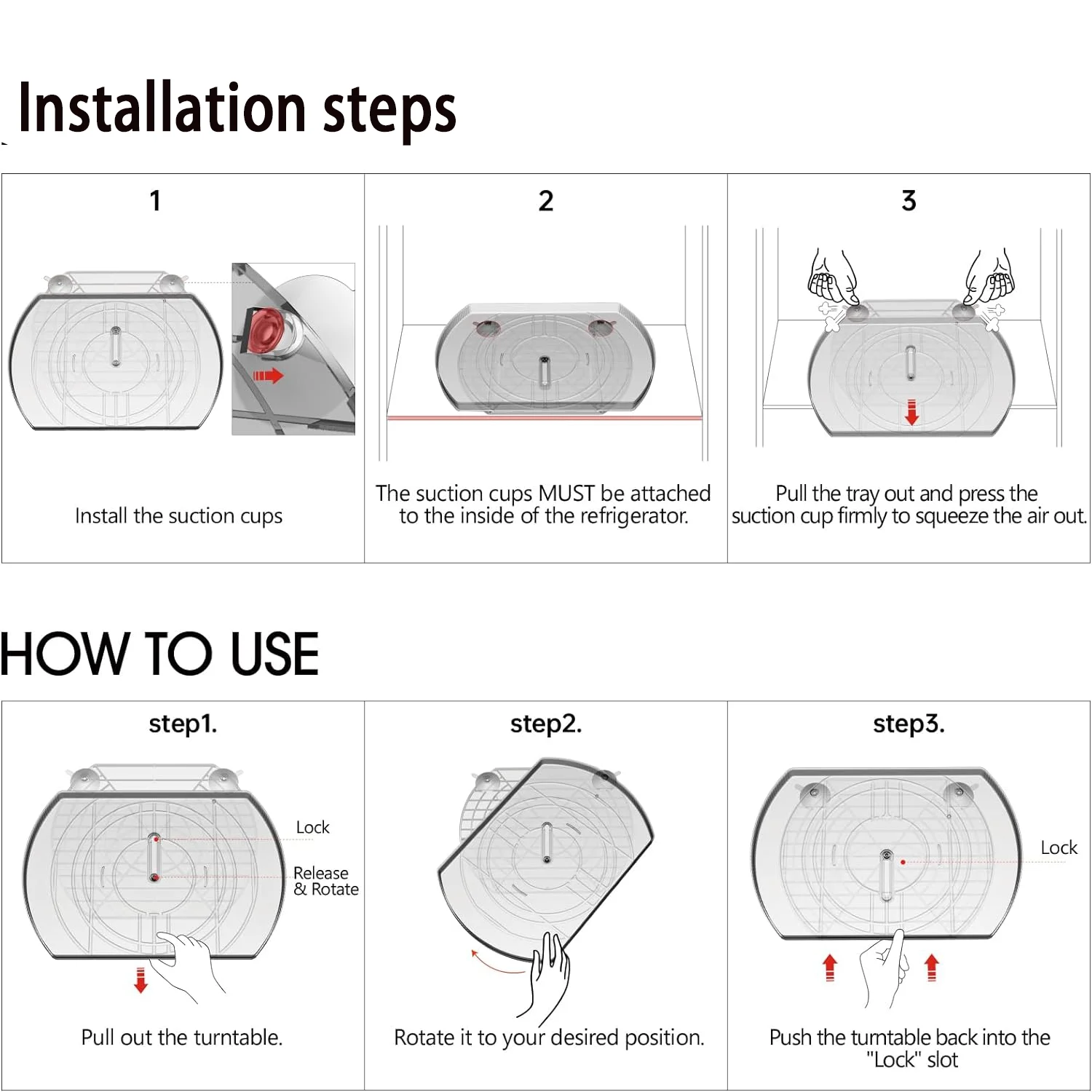 Installation steps

1

Install the suction cups

2

The suction cups MUST be attached to the inside of the refrigerator.

3

Pull the tray out and press the suction cup firmly to squeeze the air out.

HOW TO USE

step1.

Lock

Release & Rotate

Pull out the turntable.

step2.

Rotate it to your desired position.

step3.

Lock

Push the turntable back into the "Lock" slot