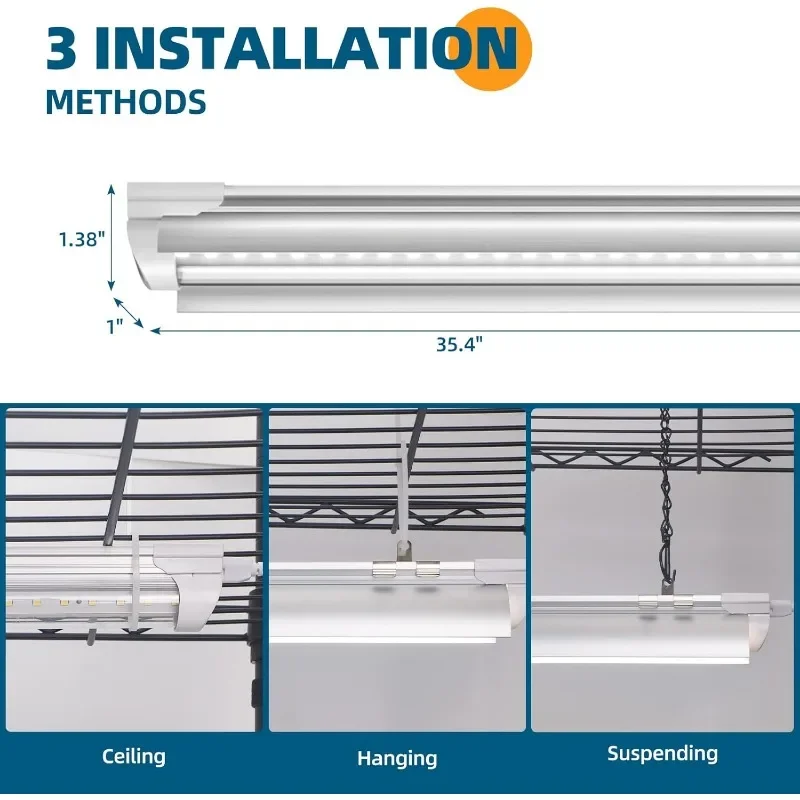 3 INSTALLATION
METHODS

1.38"
1"
35.4"

Ceiling
Hanging
Suspending