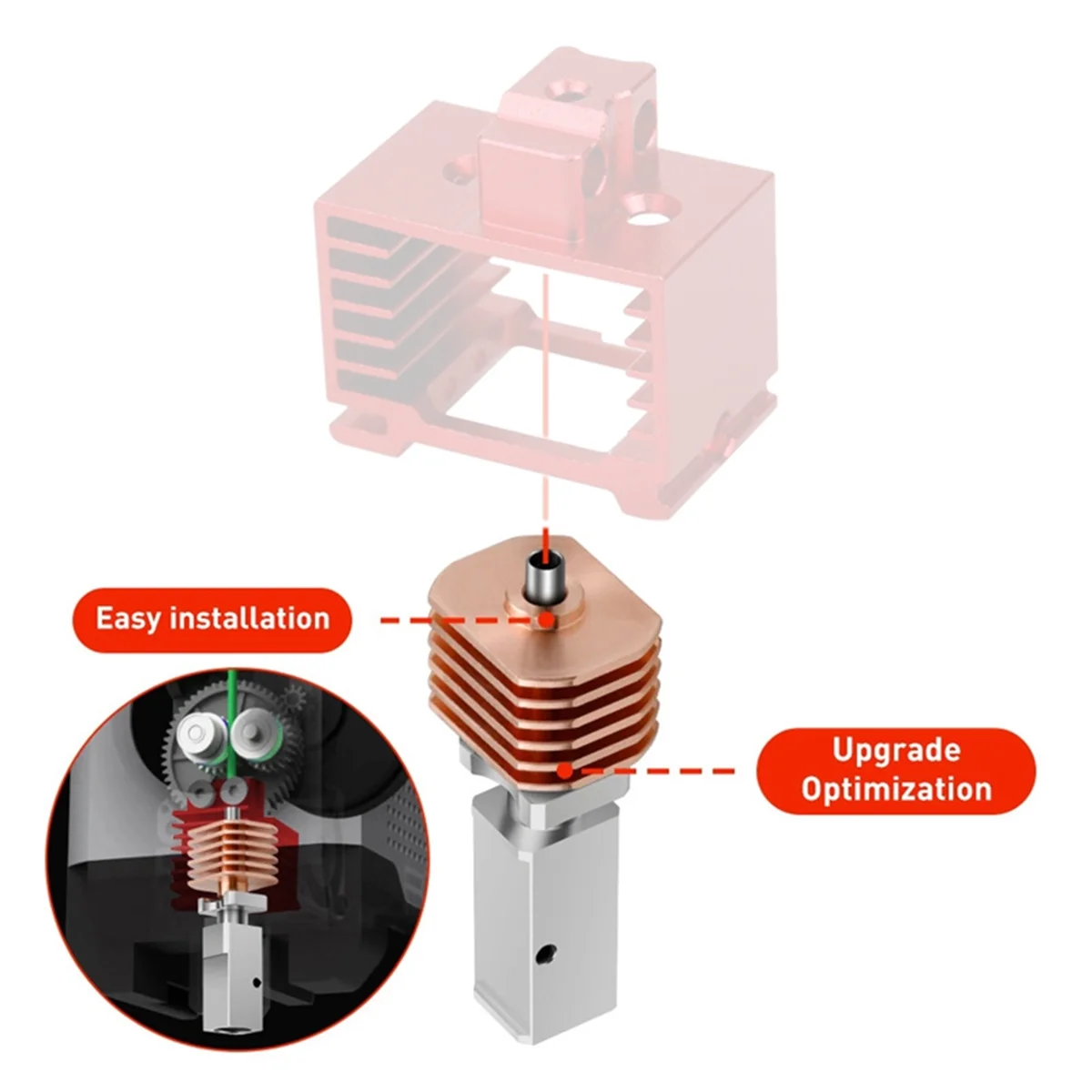 Easy installation

Upgrade Optimization