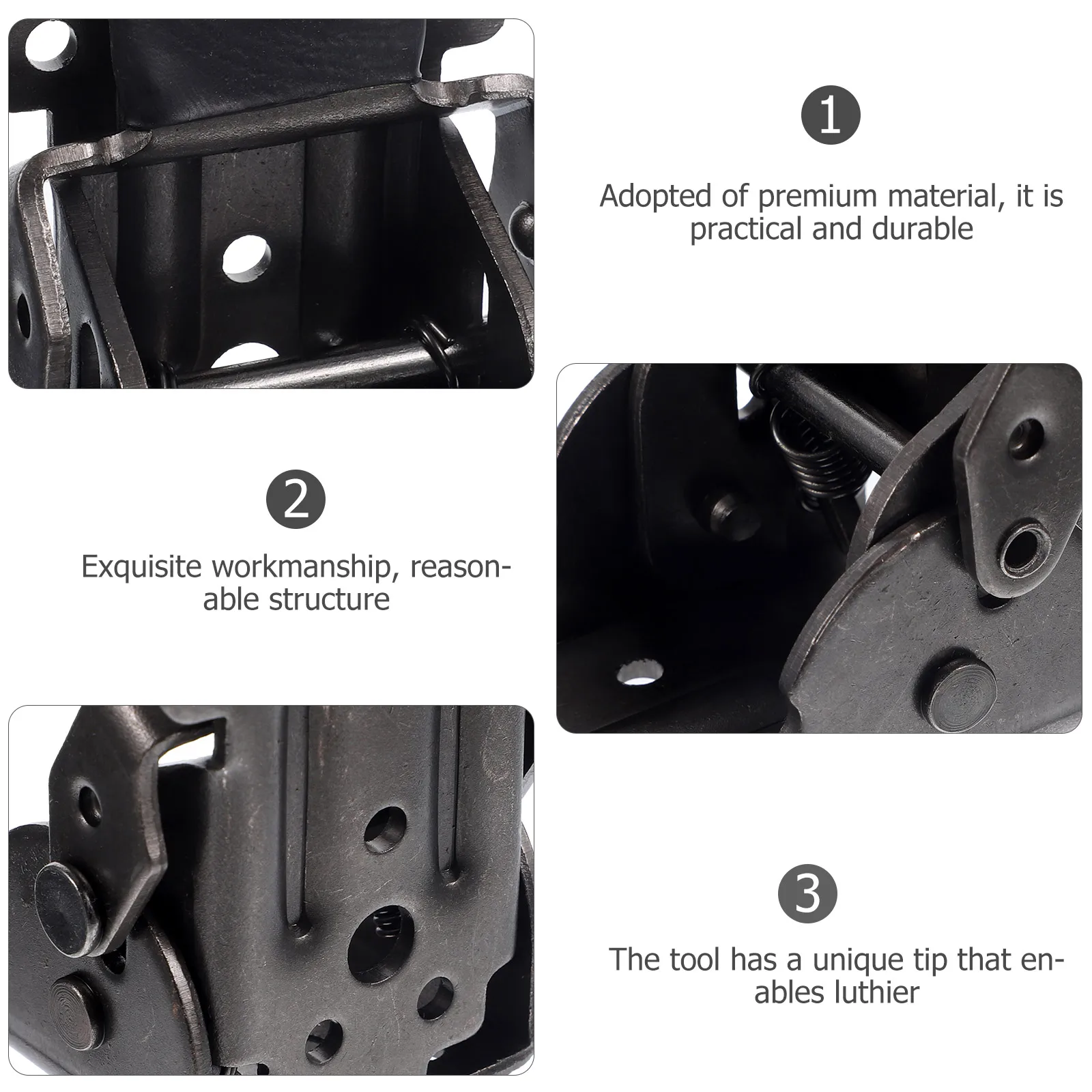 1

Adopted of premium material, it is practical and durable

2

Exquisite workmanship, reasonable structure

3

The tool has a unique tip that enables luthier