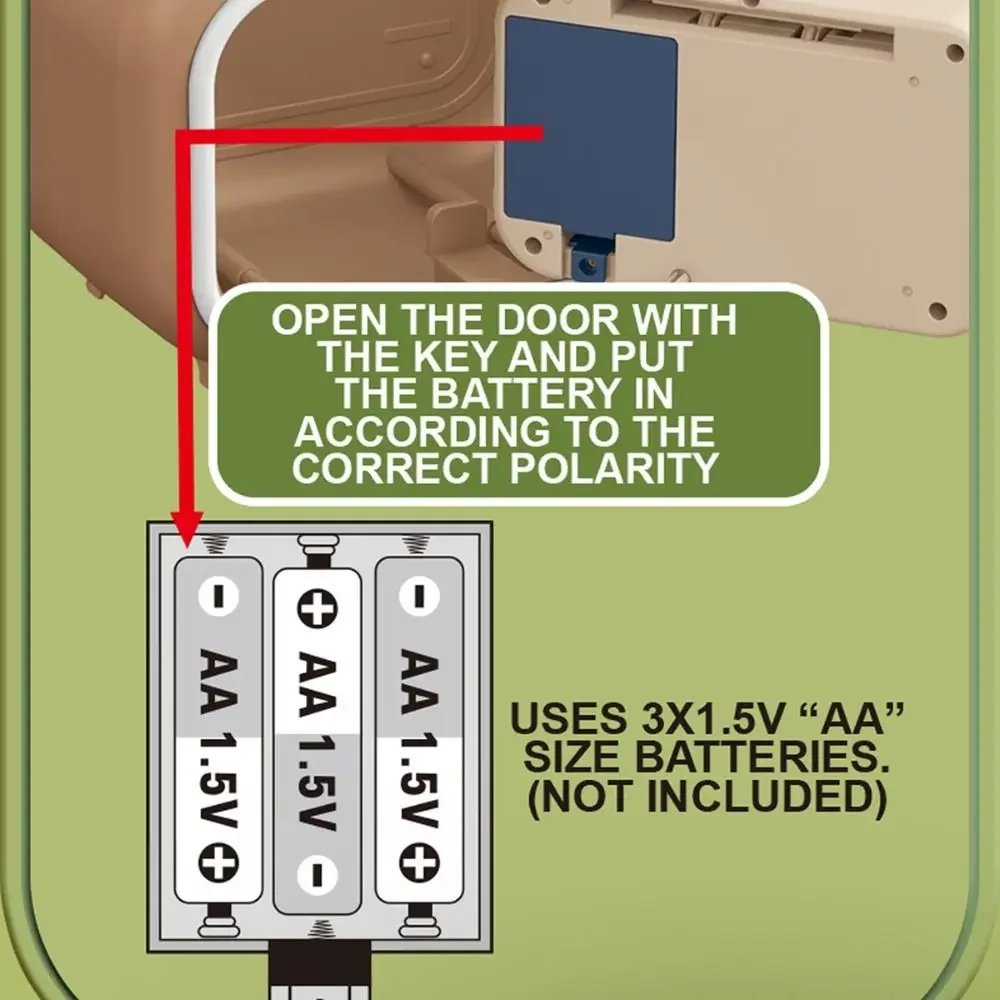 OPEN THE DOOR WITH THE KEY AND PUT THE BATTERY IN ACCORDING TO THE CORRECT POLARITY

-
AA 1.5V
+

+
AA 1.5V
-

-
AA 1.5V
+

USES 3X1.5V “AA” SIZE BATTERIES. (NOT INCLUDED)