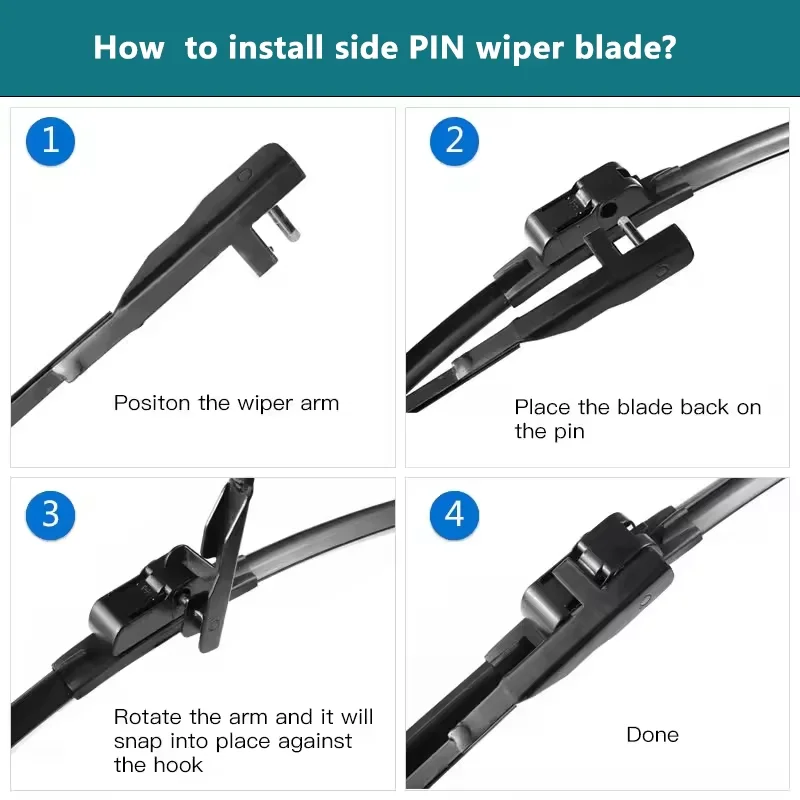 How  to install side PIN wiper blade?

1

Positon the wiper arm

2

Place the blade back on the pin

3

Rotate the arm and it will snap into place against the hook

4

Done