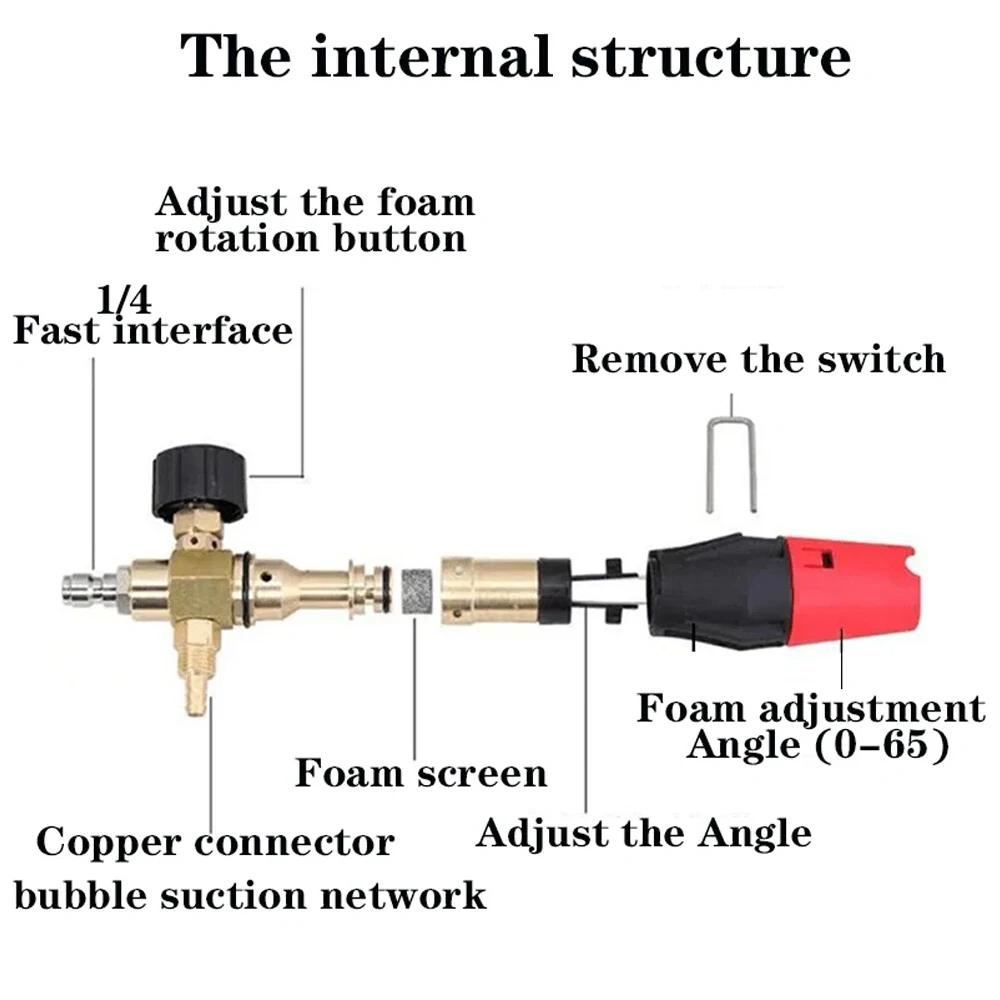 The internal structure

Adjust the foam rotation button

1/4
Fast interface

Remove the switch

Foam adjustment
Angle (0-65)

Foam screen

Adjust the Angle

Copper connector
bubble suction network