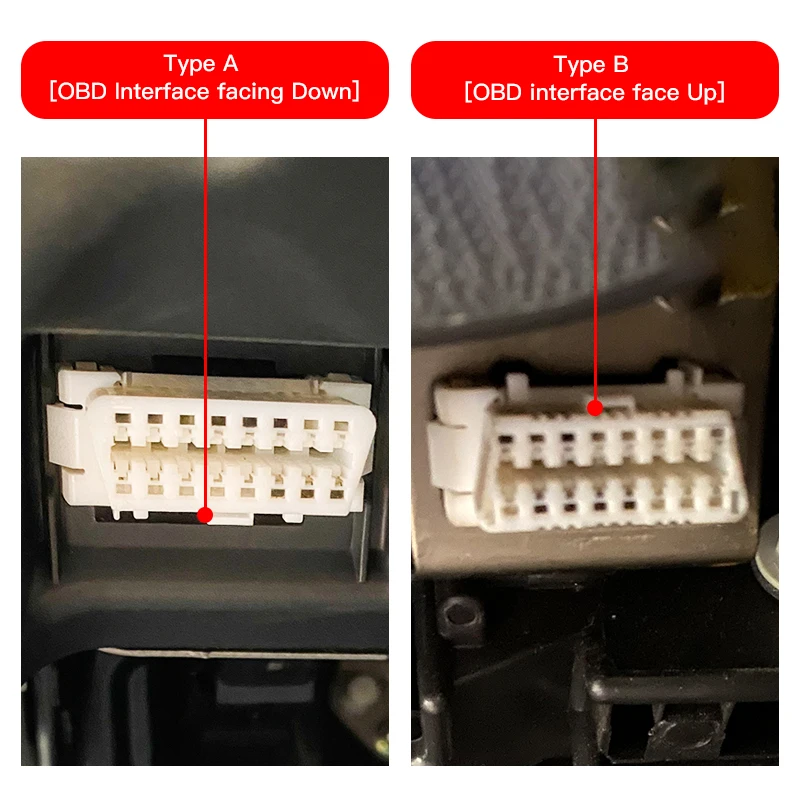 Type A
[OBD Interface facing Down]

Type B
[OBD interface face Up]