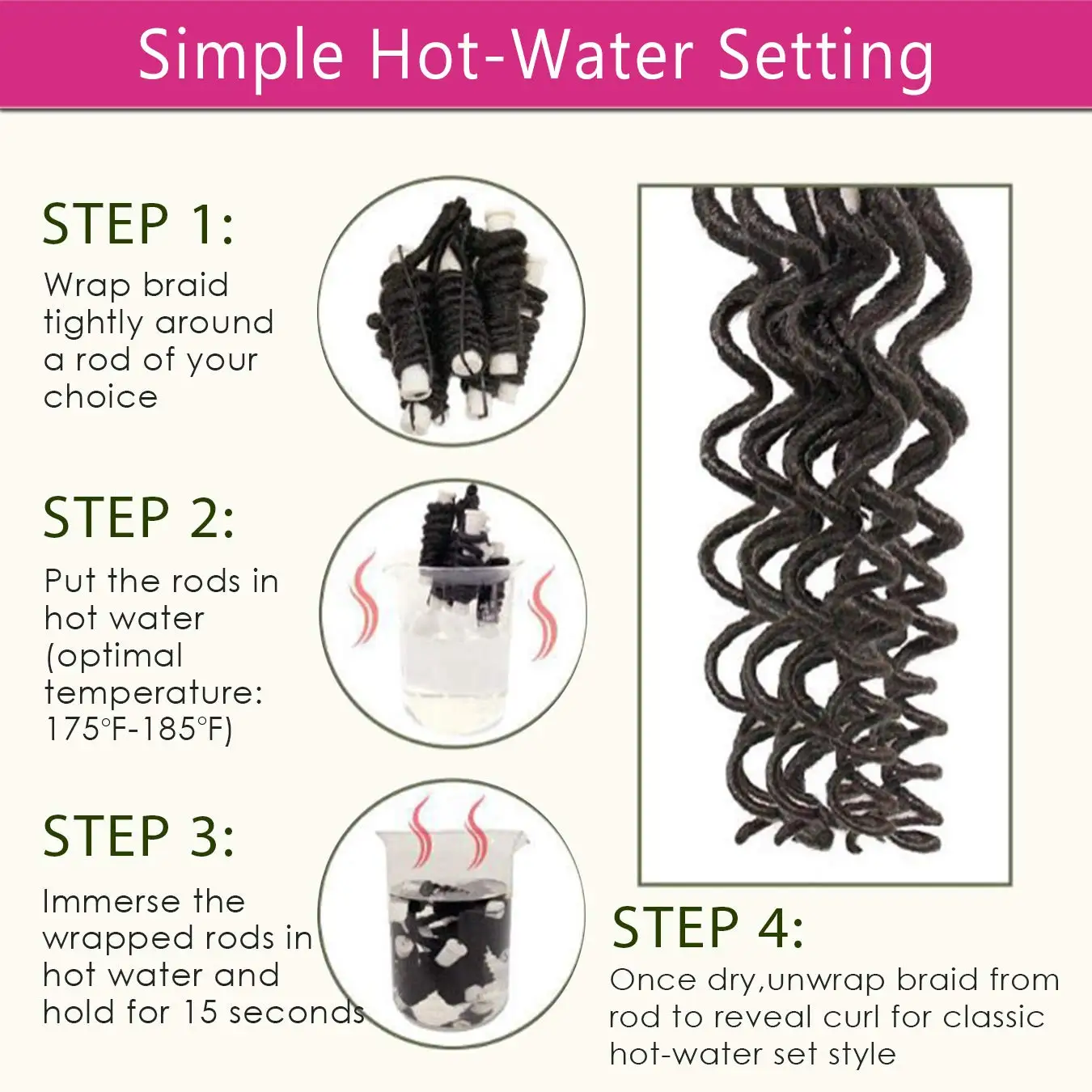 Simple Hot-Water Setting

STEP 1:
Wrap braid tightly around a rod of your choice

STEP 2:
Put the rods in hot water (optimal temperature: 175°F-185°F)

STEP 3:
Immerse the wrapped rods in hot water and hold for 15 seconds

STEP 4:
Once dry,unwrap braid from rod to reveal curl for classic hot-water set style