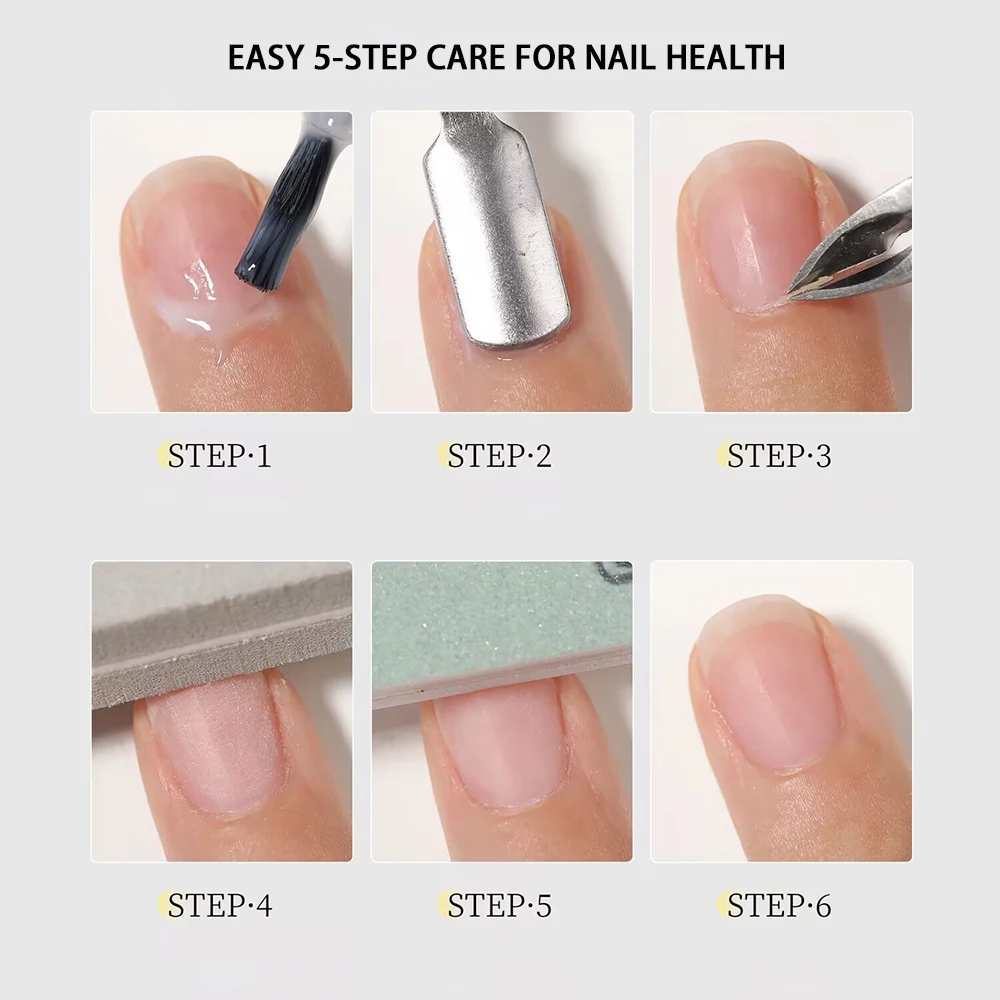 EASY 5-STEP CARE FOR NAIL HEALTH

STEP·1

STEP·2

STEP·3

STEP·4

STEP·5

STEP·6