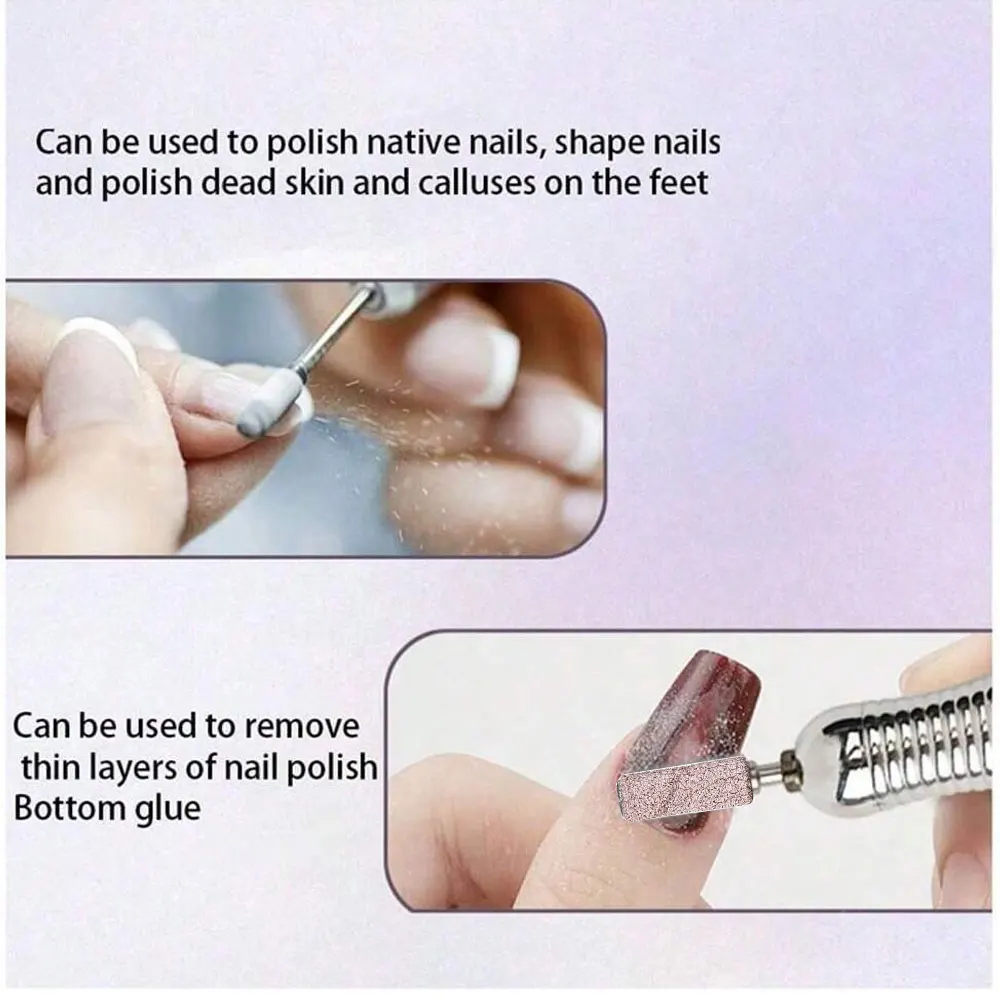 Can be used to polish native nails, shape nails and polish dead skin and calluses on the feet

Can be used to remove thin layers of nail polish Bottom glue