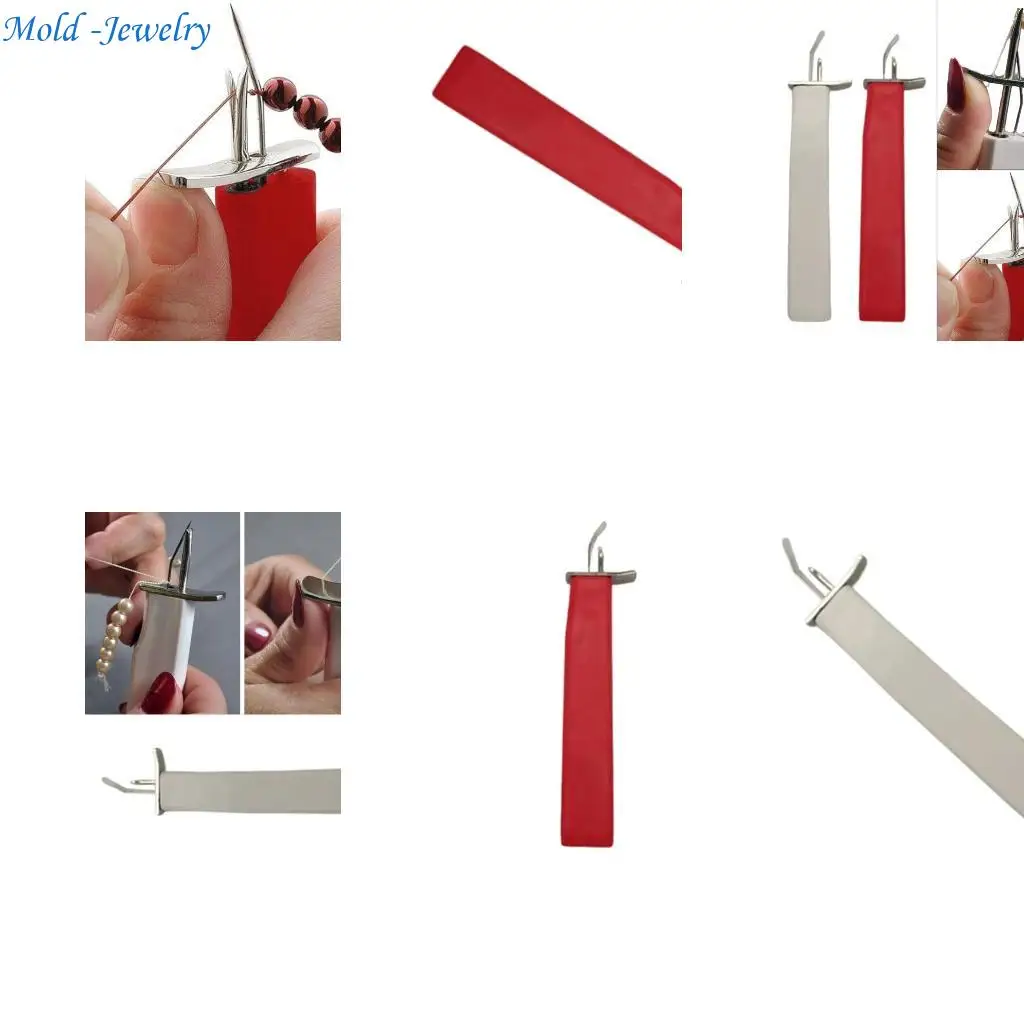 Mold -Jewelry