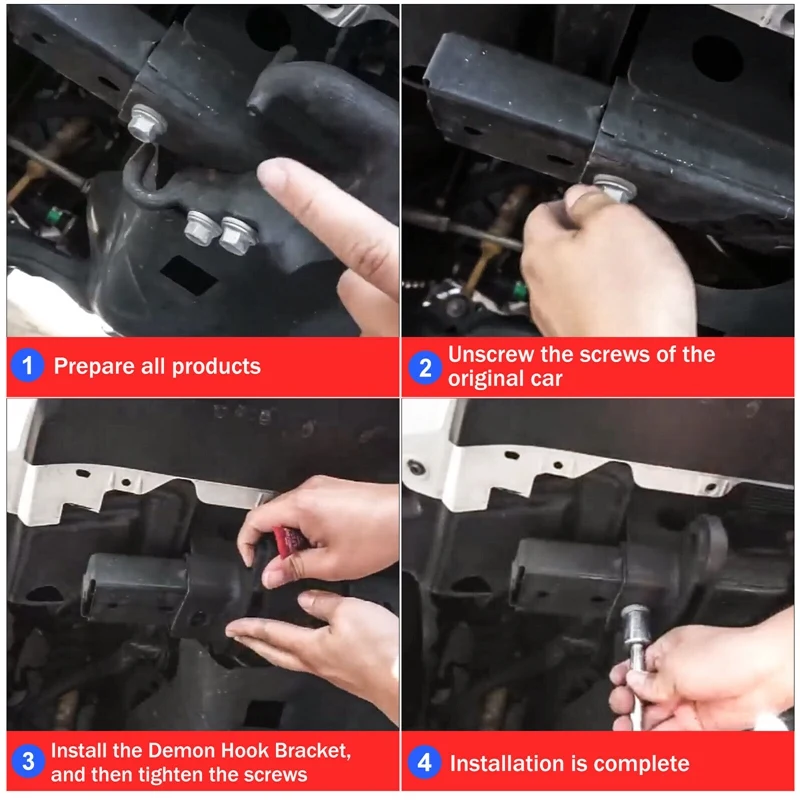 1 Prepare all products

2 Unscrew the screws of the original car

3 Install the Demon Hook Bracket, and then tighten the screws

4 Installation is complete