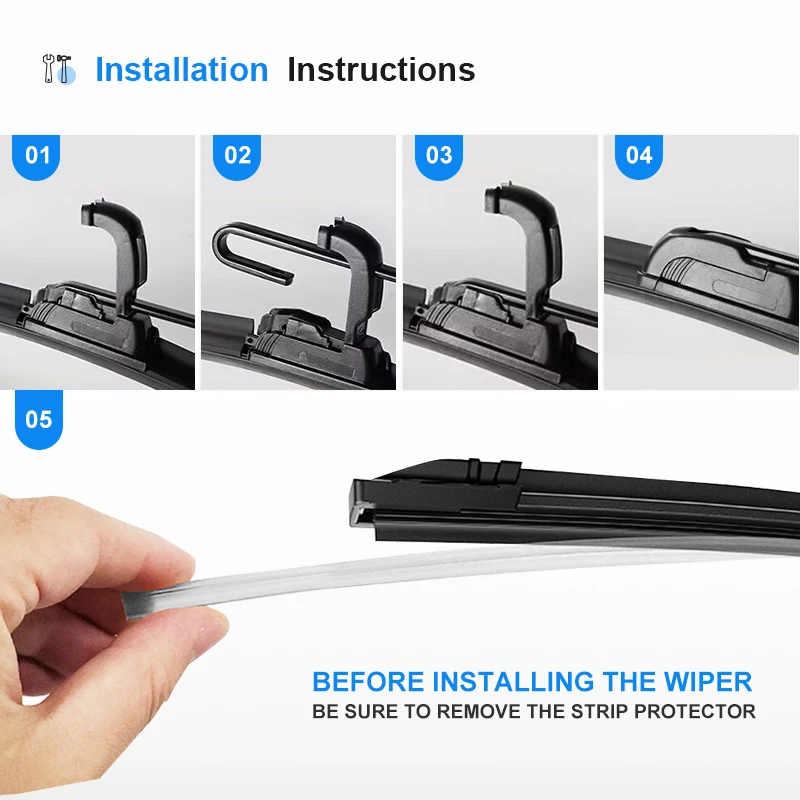 Installation Instructions

01

02

03

04

05

BEFORE INSTALLING THE WIPER

BE SURE TO REMOVE THE STRIP PROTECTOR