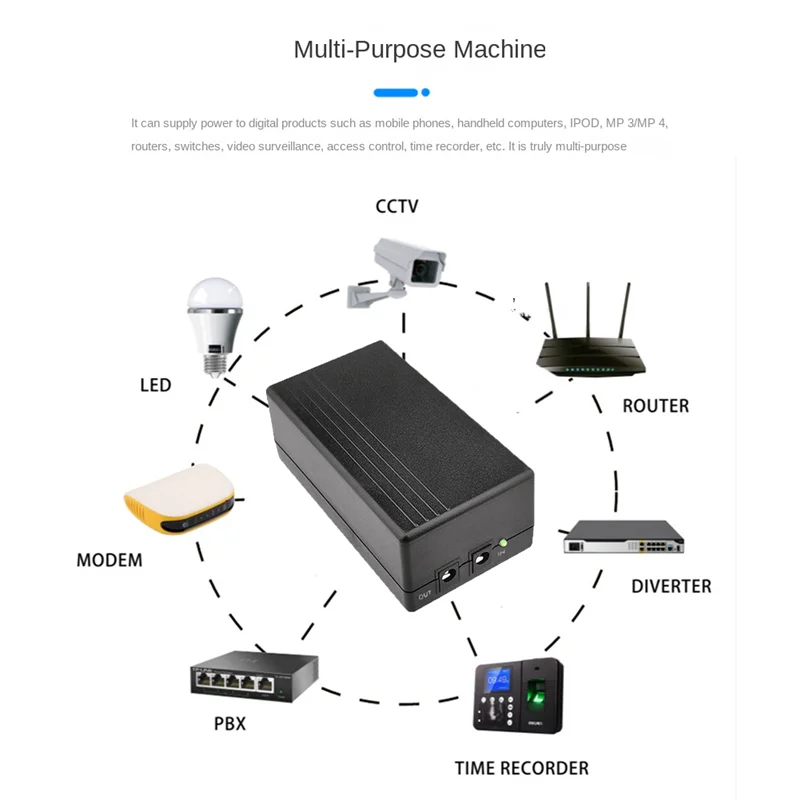 Multi-Purpose Machine

It can supply power to digital products such as mobile phones, handheld computers, IPOD, MP 3/MP 4, routers, switches, video surveillance, access control, time recorder, etc. It is truly multi-purpose

CCTV

LED

ROUTER

MODEM

DIVERTER

OUT

PBX

TIME RECORDER