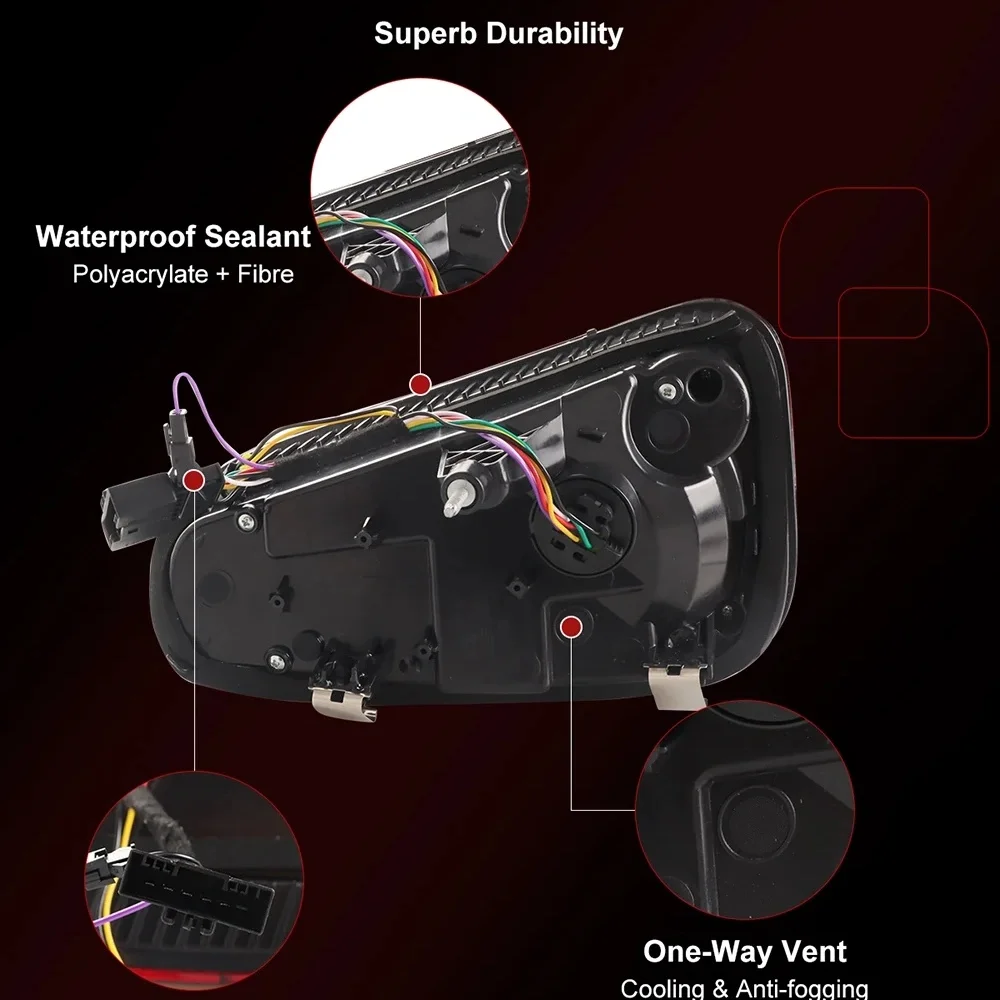 Superb Durability

Waterproof Sealant
Polyacrylate + Fibre

One-Way Vent
Cooling & Anti-fogging