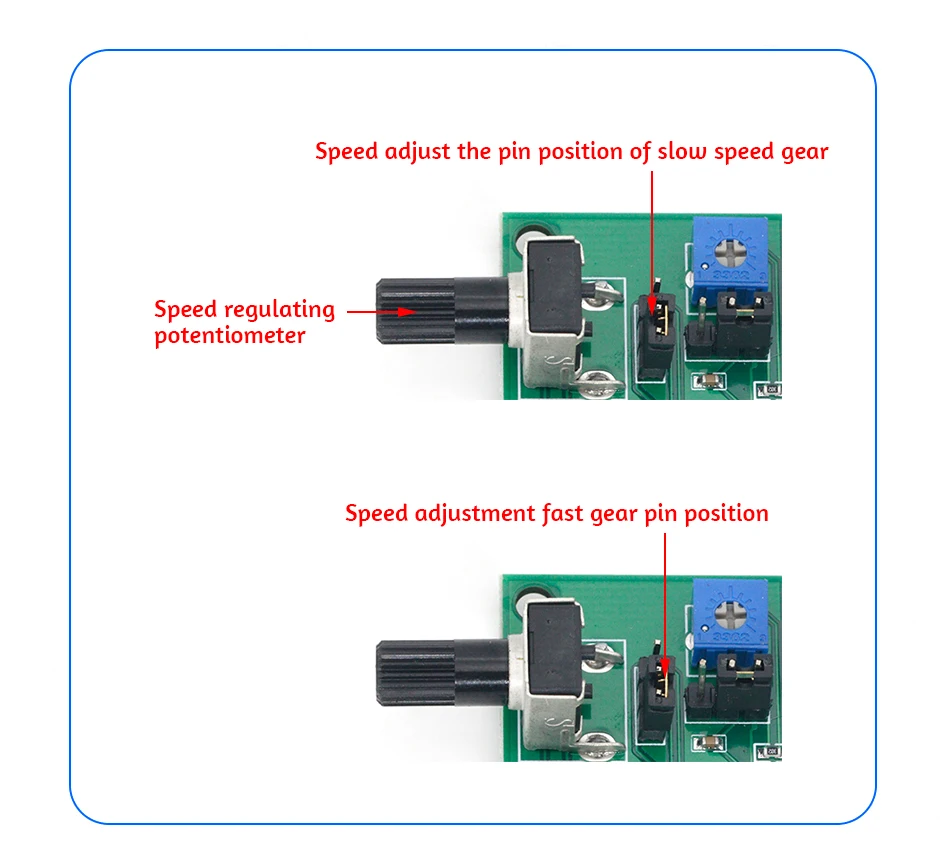 Speed adjust the pin position of slow speed gear

Speed regulating potentiometer

Speed adjustment fast gear pin position