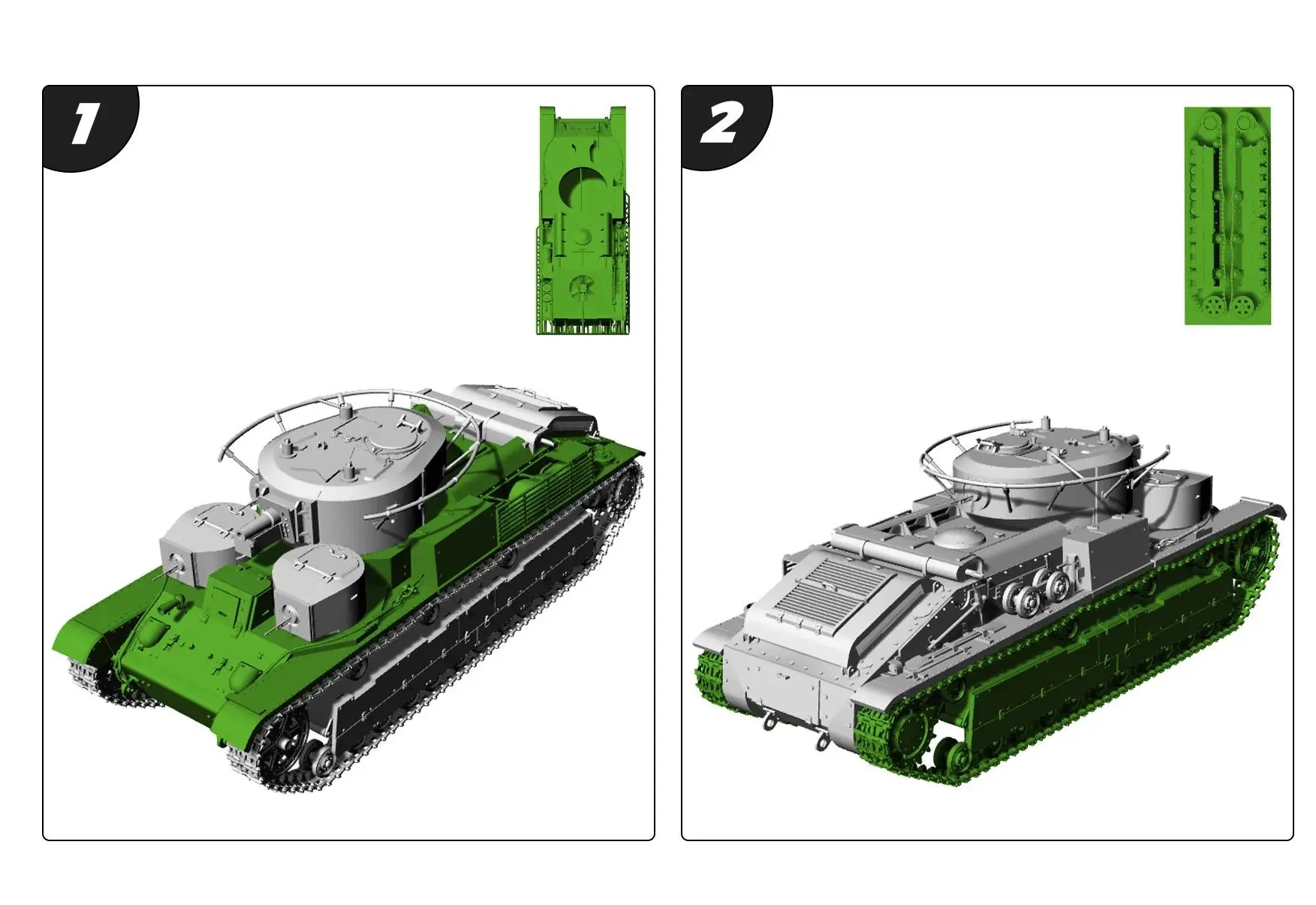 1

2