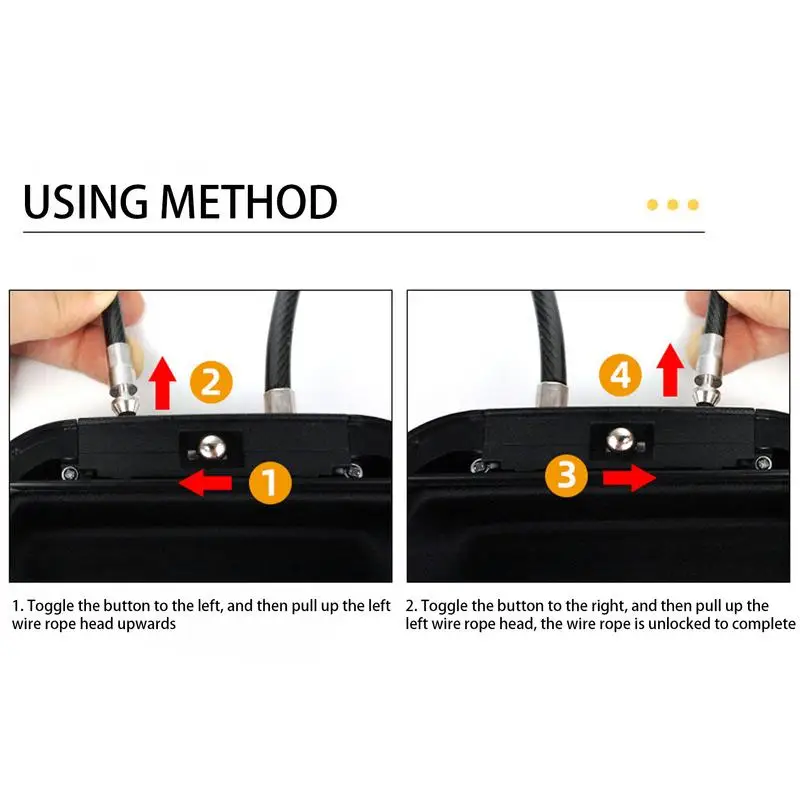 USING METHOD

2

1

4

3

1. Toggle the button to the left, and then pull up the left wire rope head upwards

2. Toggle the button to the right, and then pull up the left wire rope head, the wire rope is unlocked to complete