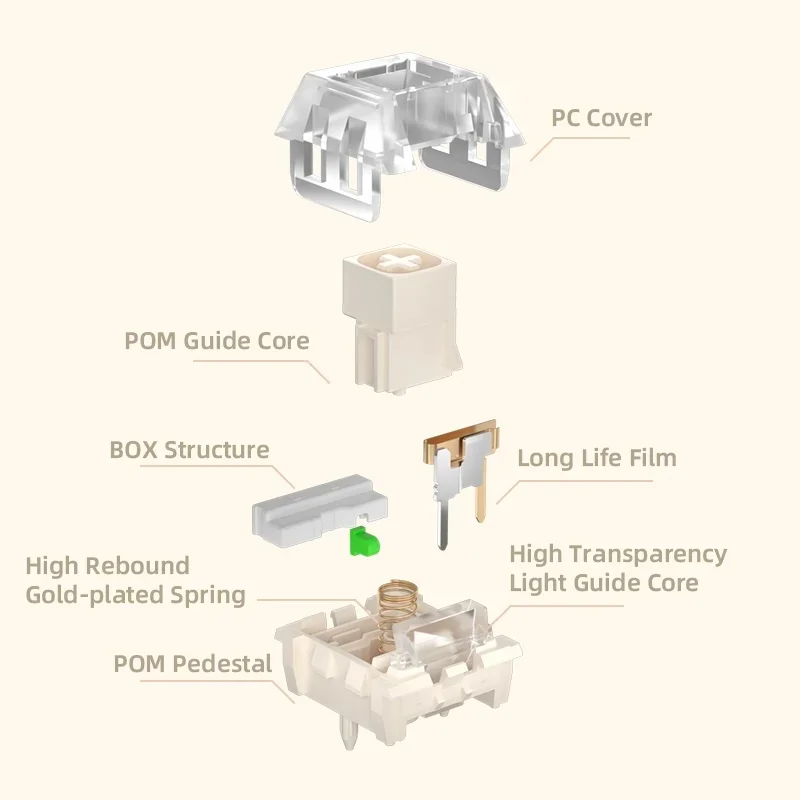 PC Cover

POM Guide Core

BOX Structure

Long Life Film

High Rebound
Gold-plated Spring

High Transparency
Light Guide Core

POM Pedestal