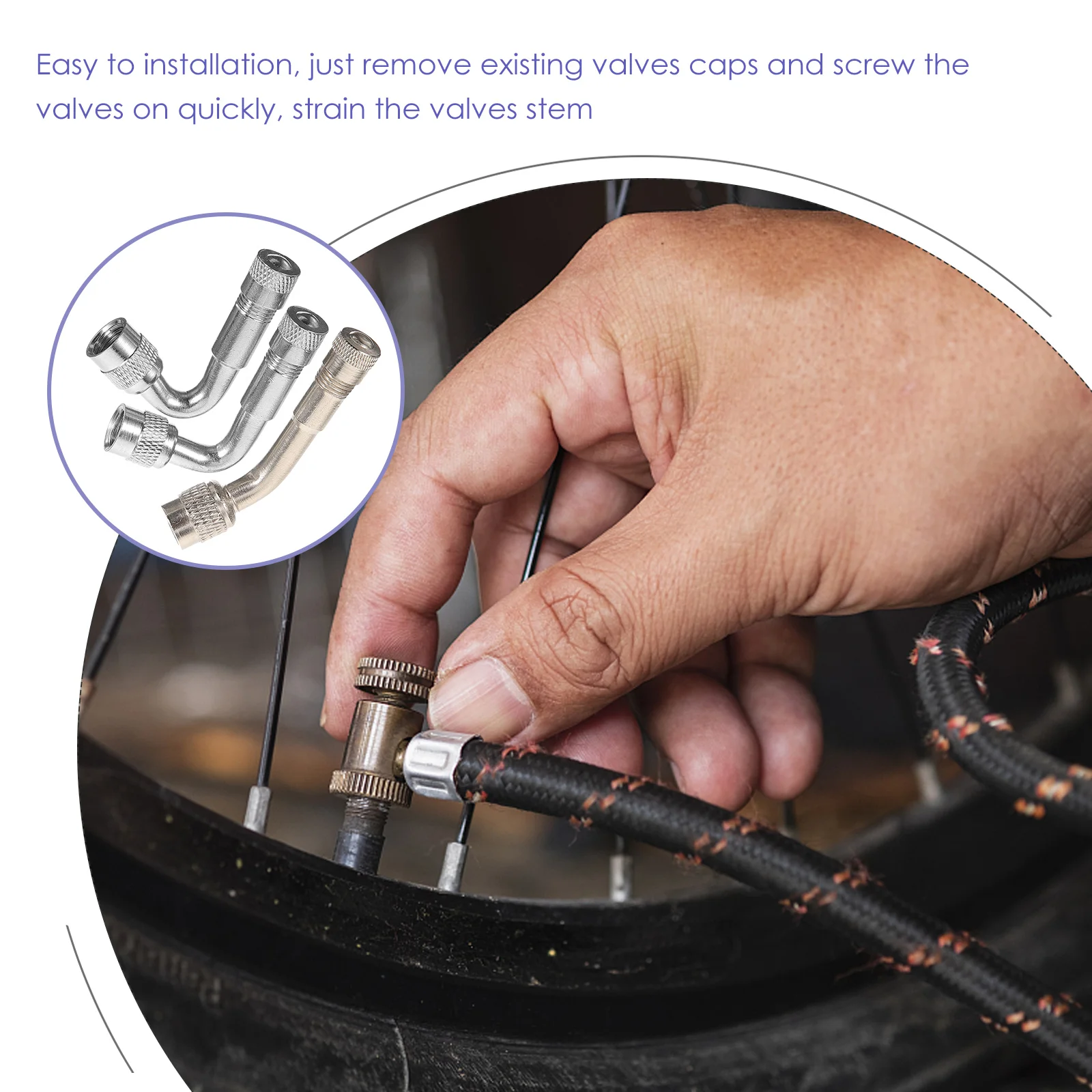 Easy to installation, just remove existing valves caps and screw the valves on quickly, strain the valves stem