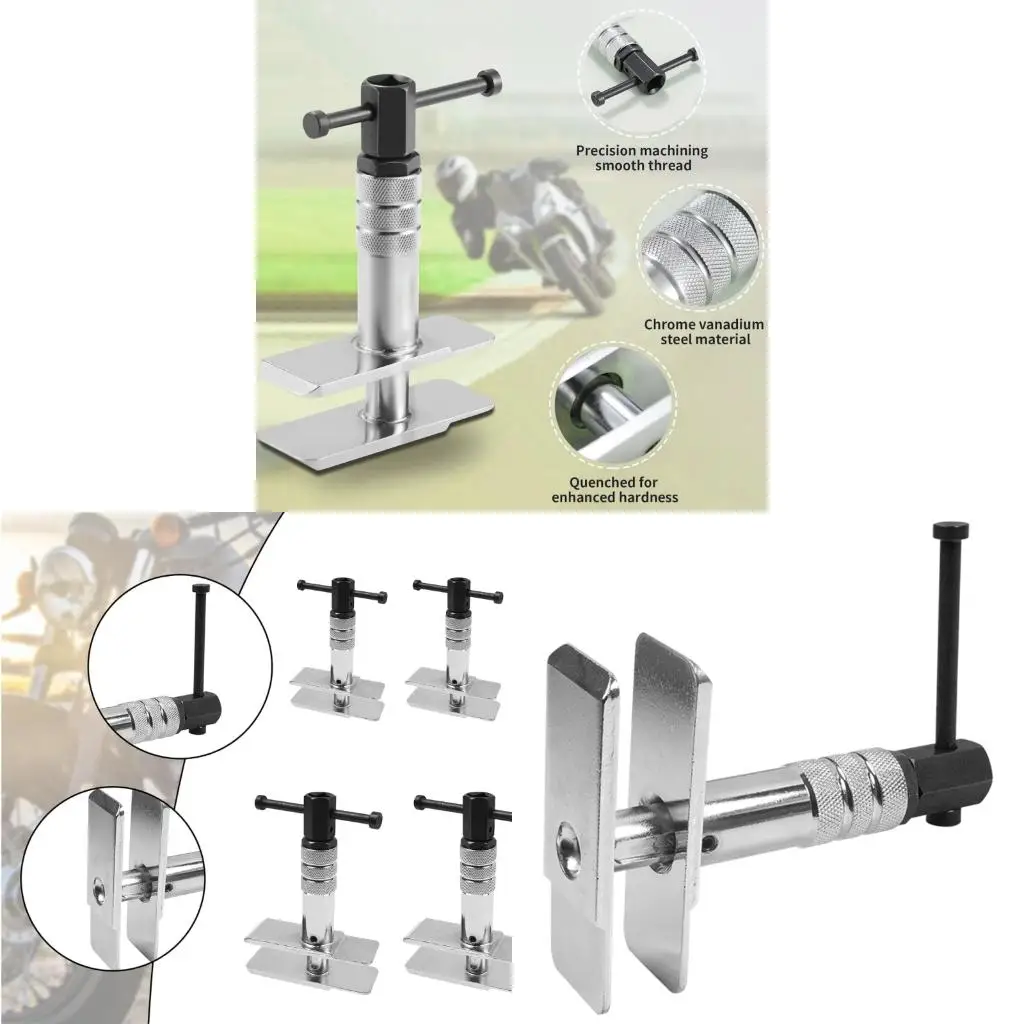 Precision machining smooth thread

Chrome vanadium steel material

Quenched for enhanced hardness