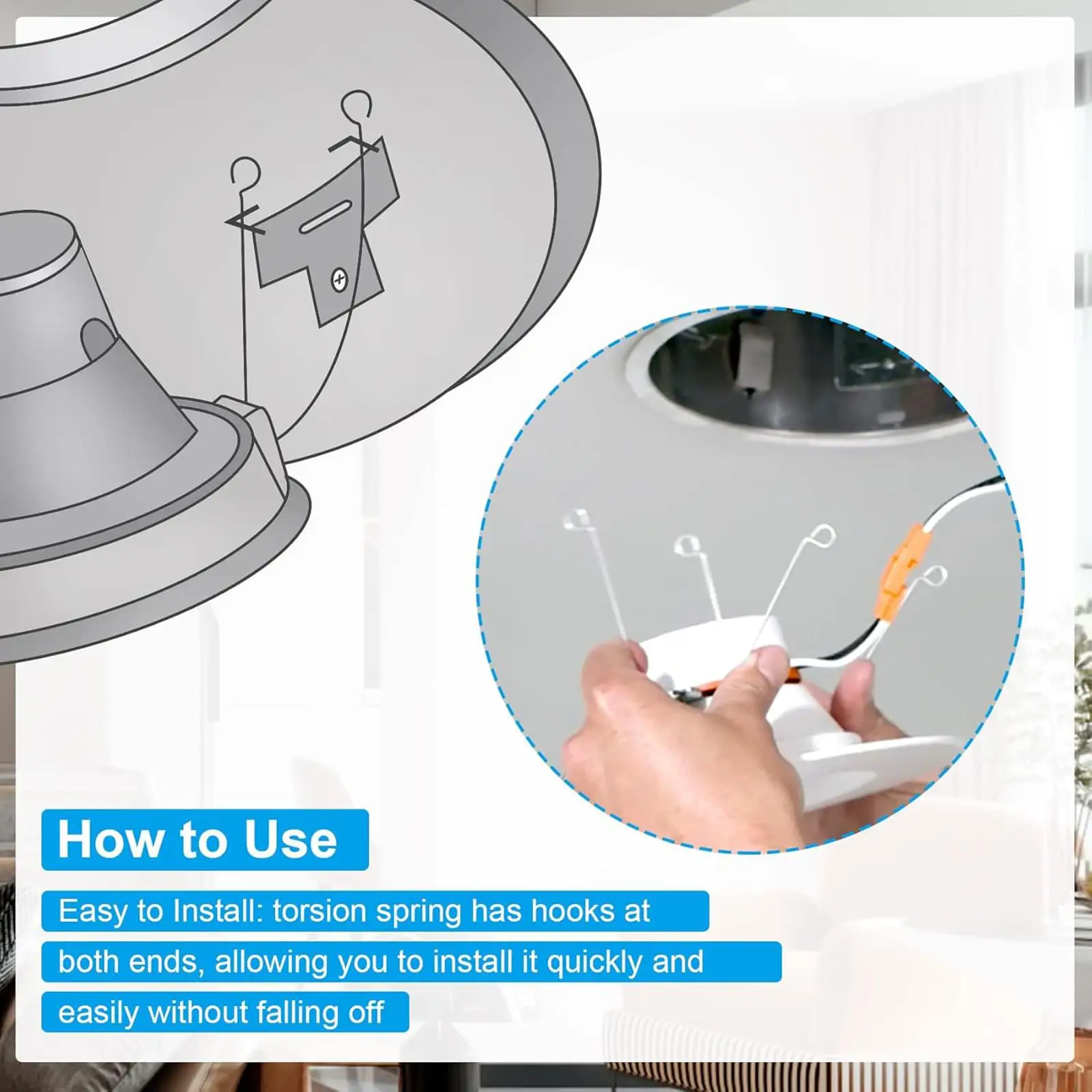 How to Use

Easy to Install: torsion spring has hooks at both ends, allowing you to install it quickly and easily without falling off