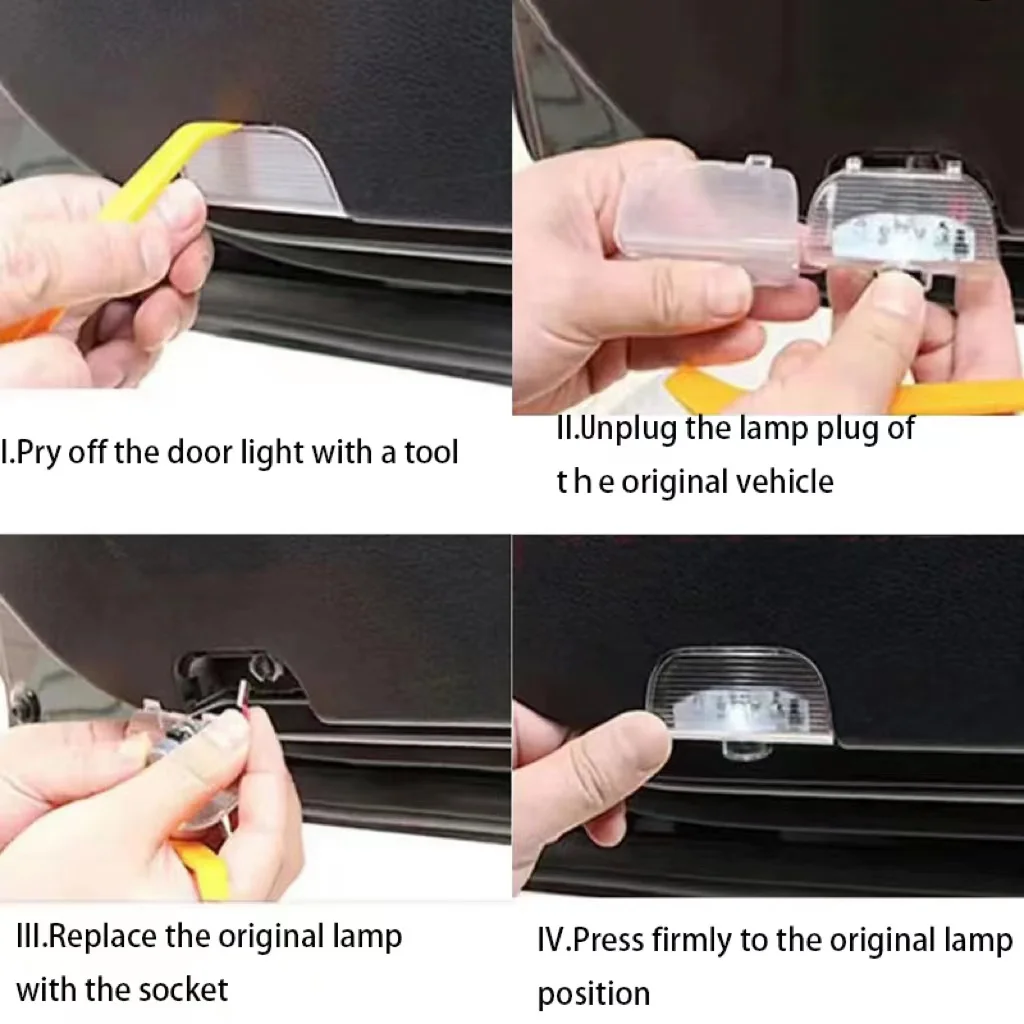 I.Pry off the door light with a tool

II.Unplug the lamp plug of t h e original vehicle

III.Replace the original lamp with the socket

IV.Press firmly to the original lamp position