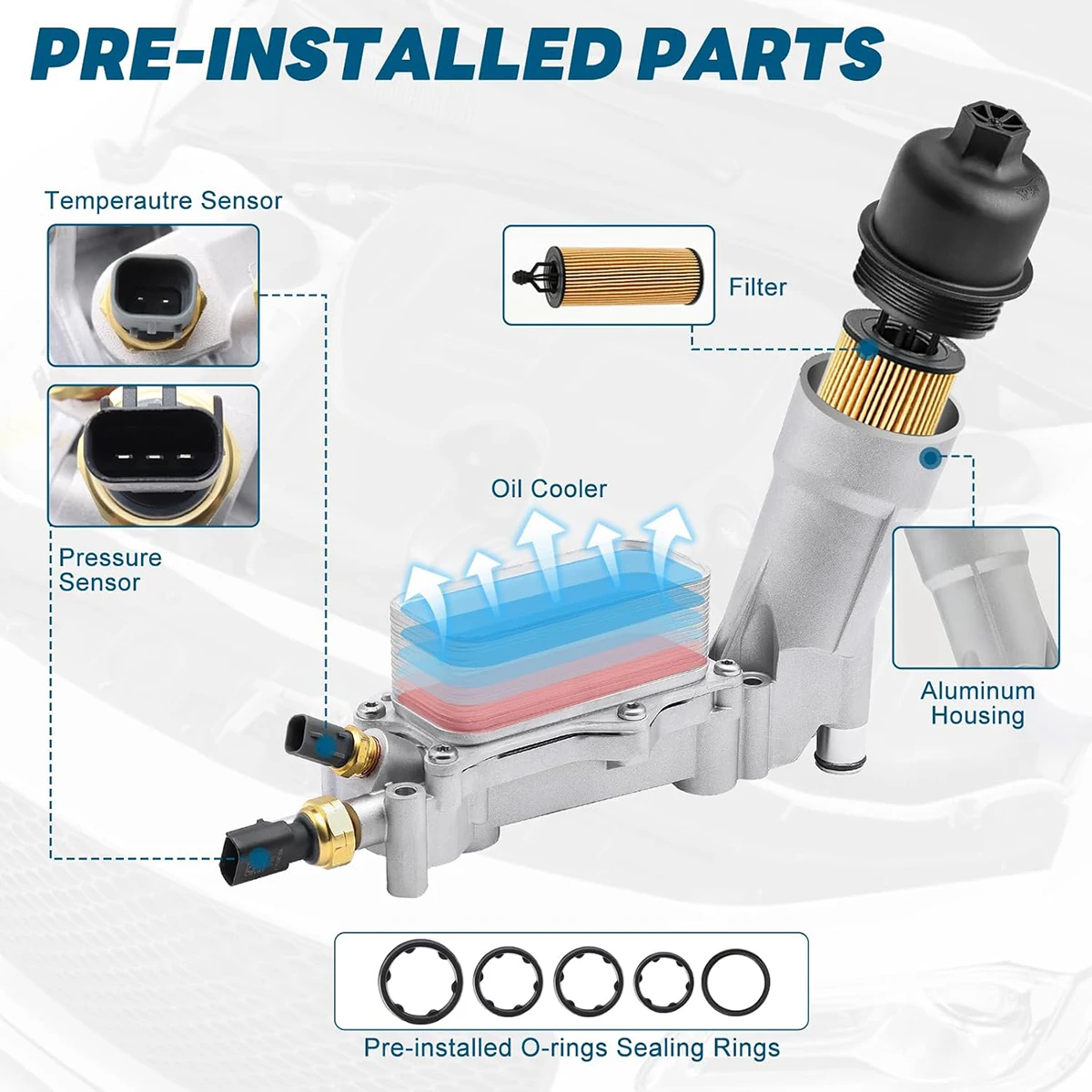 PRE-INSTALLED PARTS

Temperautre Sensor

Filter

Pressure Sensor

Oil Cooler

Aluminum Housing

Pre-installed O-rings Sealing Rings