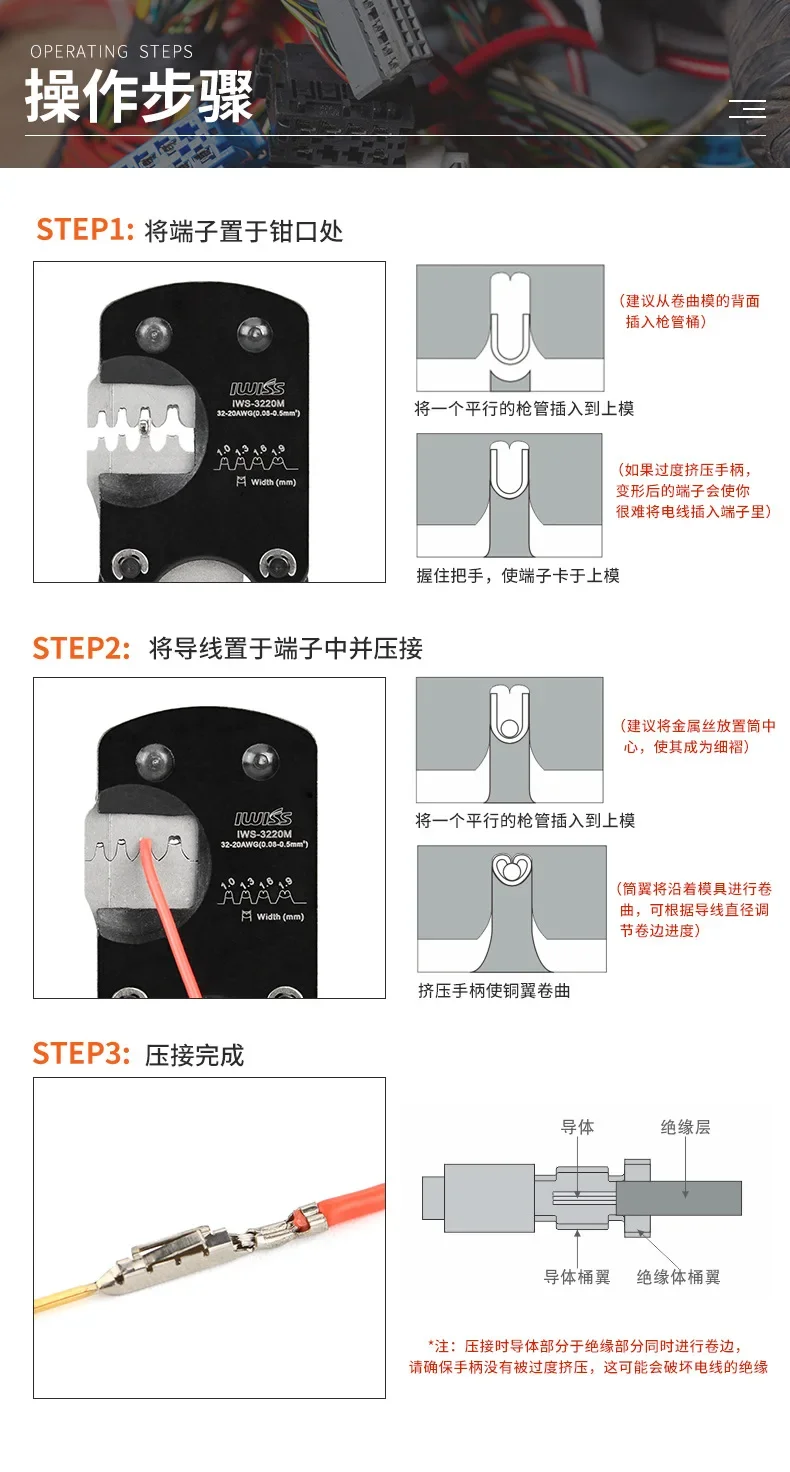 OPERATING STEPS
操作步骤

STEP1: 将端子置于钳口处

IWISS
IWS-3220M
32-20AWG(0.08-0.5mm²)
1.0 1.3 1.6 1.9
Width (mm)

(建议从卷曲模的背面插入枪管桶)

将一个平行的枪管插入到上模

(如果过度挤压手柄，变形后的端子会使你很难将电线插入端子里)

握住把手，使端子卡于上模

STEP2: 将导线置于端子中并压接

IWISS
IWS-3220M
32-20AWG(0.08-0.5mm²)
1.0 1.3 1.6 1.9
Width (mm)

(建议将金属丝放置筒中心，使其成为细褶)

将一个平行的枪管插入到上模

(筒翼将沿着模具进行卷曲，可根据导线直径调节卷边进度)

挤压手柄使铜翼卷曲

STEP3: 压接完成

导体
绝缘层
导体桶翼
绝缘体桶翼

*注：压接时导体部分于绝缘部分同时进行卷边，请确保手柄没有被过度挤压，这可能会破坏电线的绝缘