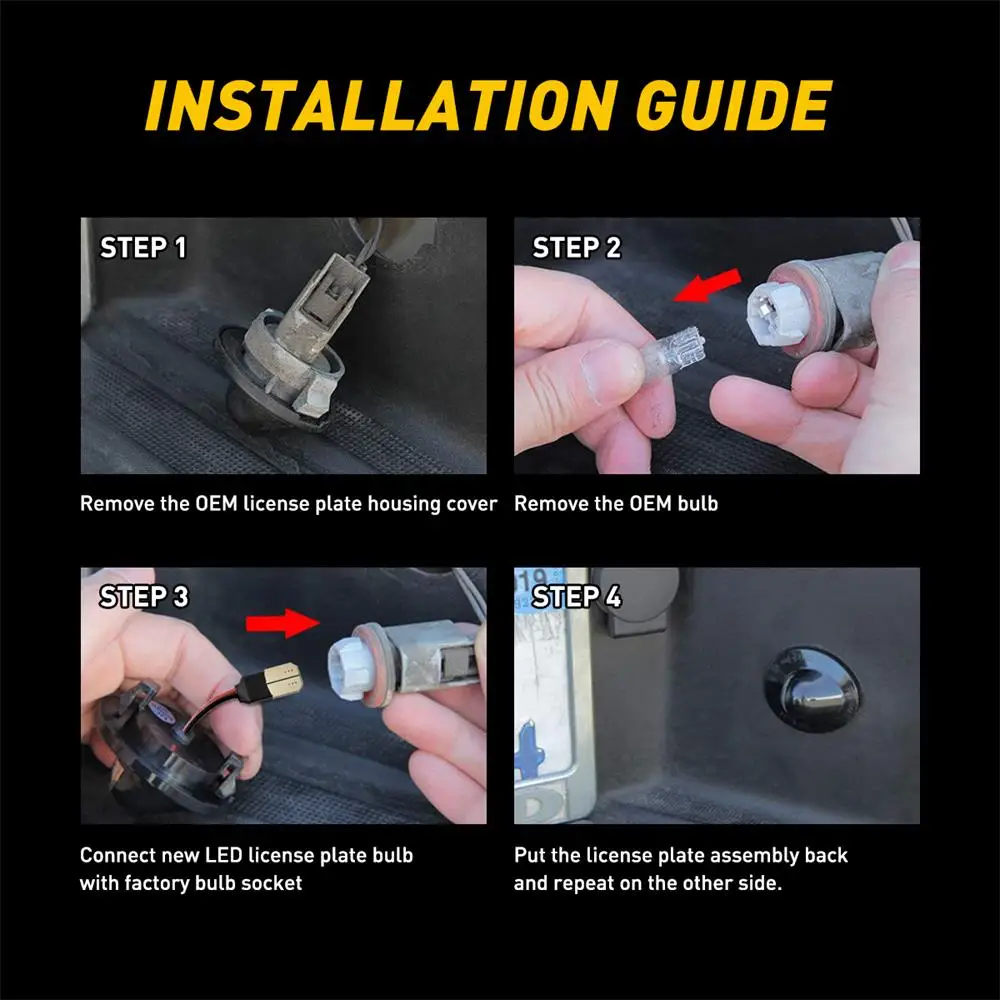 INSTALLATION GUIDE

STEP 1

Remove the OEM license plate housing cover

STEP 2

Remove the OEM bulb

STEP 3

Connect new LED license plate bulb with factory bulb socket

STEP 4

Put the license plate assembly back and repeat on the other side.