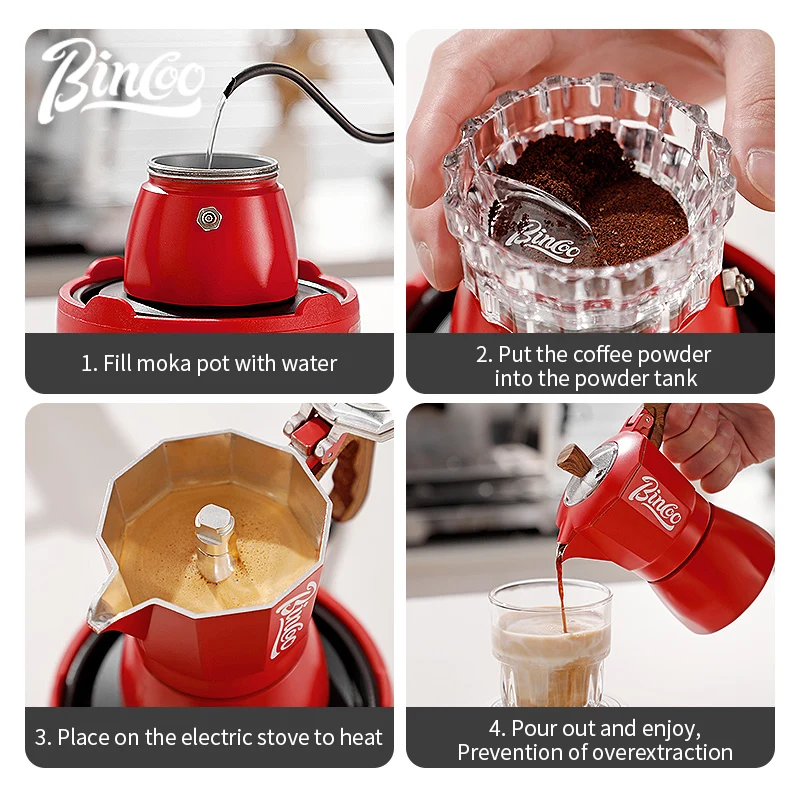 Bincoo

1. Fill moka pot with water

Bincoo

2. Put the coffee powder into the powder tank

Bincoo

3. Place on the electric stove to heat

Bincoo

4. Pour out and enjoy, Prevention of overextraction