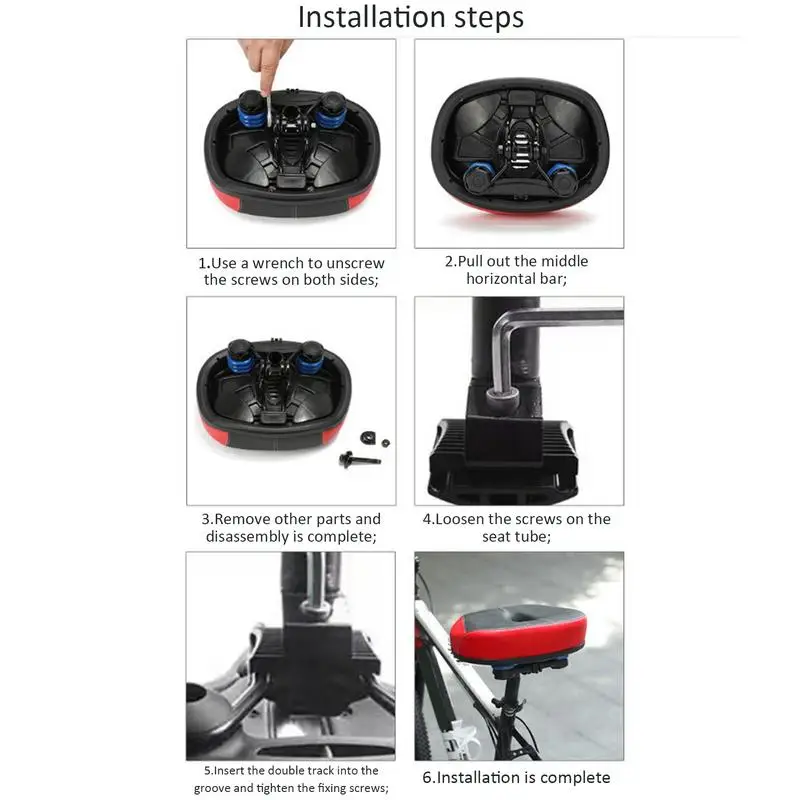 Installation steps

1.Use a wrench to unscrew the screws on both sides;

2.Pull out the middle horizontal bar;

3.Remove other parts and disassembly is complete;

4.Loosen the screws on the seat tube;

5.Insert the double track into the groove and tighten the fixing screws;

6.Installation is complete