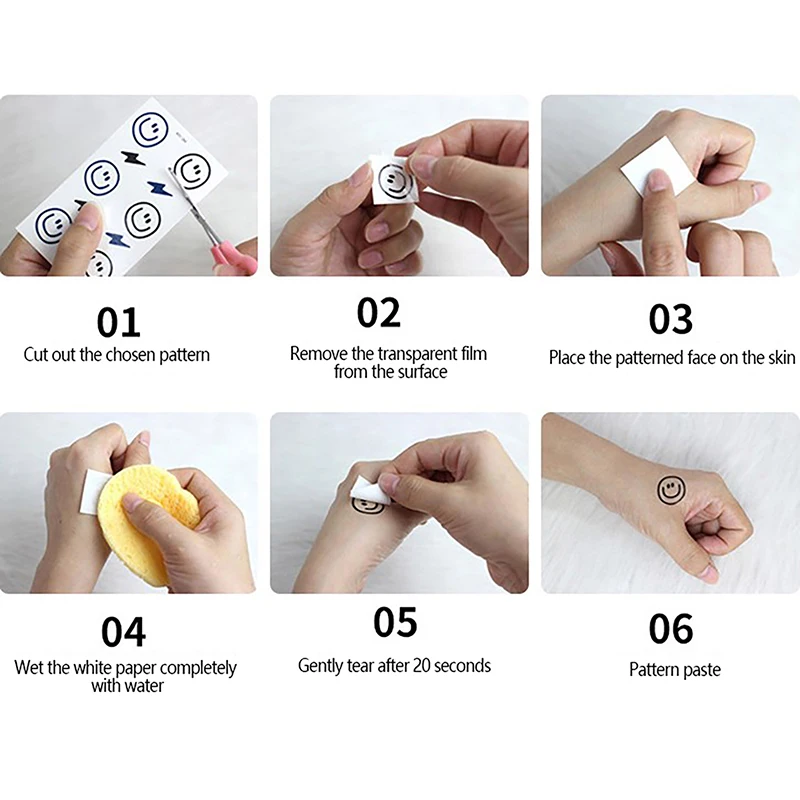 01
Cut out the chosen pattern

02
Remove the transparent film from the surface

03
Place the patterned face on the skin

04
Wet the white paper completely with water

05
Gently tear after 20 seconds

06
Pattern paste