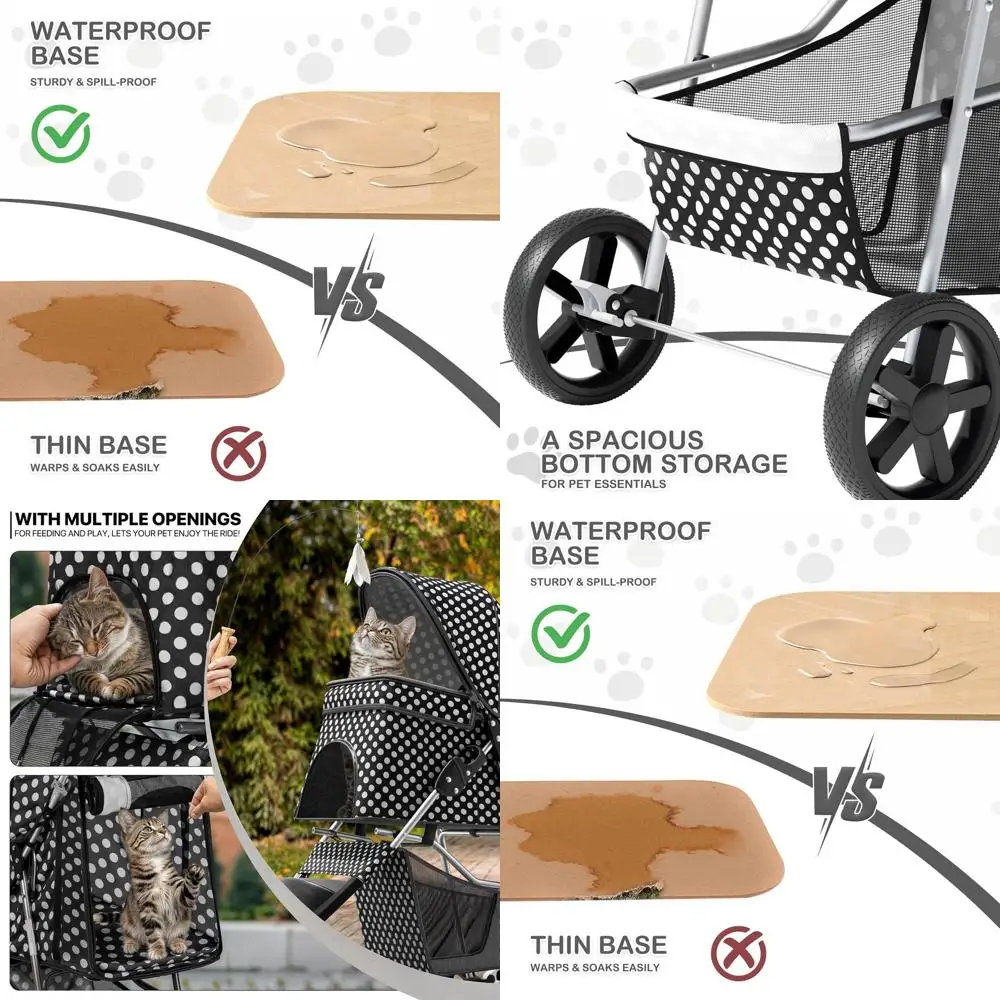 WATERPROOF BASE
STURDY & SPILL-PROOF

VS

THIN BASE
WARPS & SOAKS EASILY

A SPACIOUS BOTTOM STORAGE
FOR PET ESSENTIALS

WITH MULTIPLE OPENINGS
FOR FEEDING AND PLAY, LETS YOUR PET ENJOY THE RIDE!

WATERPROOF BASE
STURDY & SPILL-PROOF

VS

THIN BASE
WARPS & SOAKS EASILY