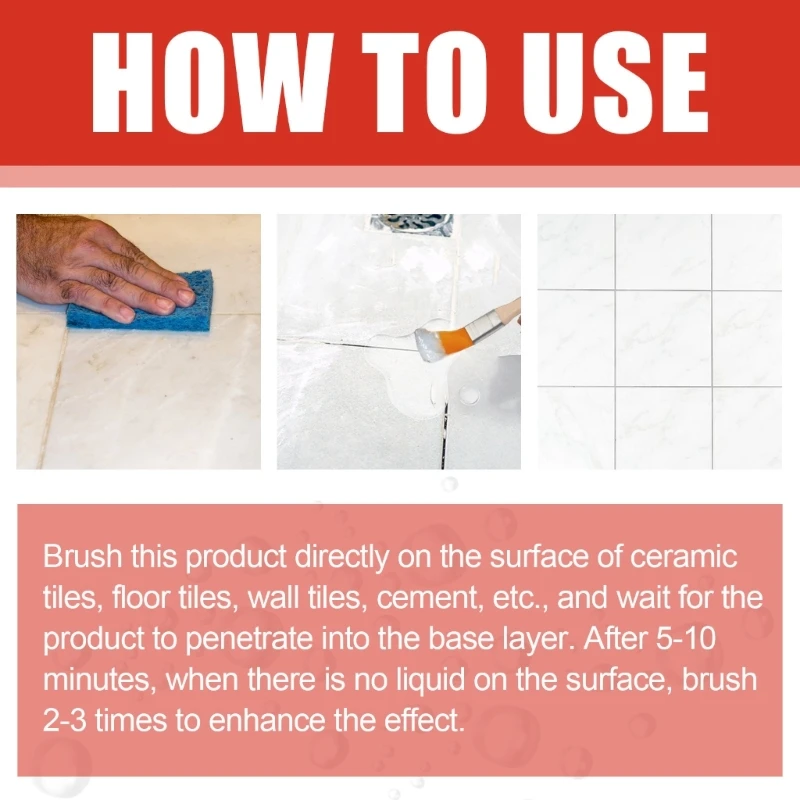 HOW TO USE

Brush this product directly on the surface of ceramic tiles, floor tiles, wall tiles, cement, etc., and wait for the product to penetrate into the base layer. After 5-10 minutes, when there is no liquid on the surface, brush 2-3 times to enhance the effect.