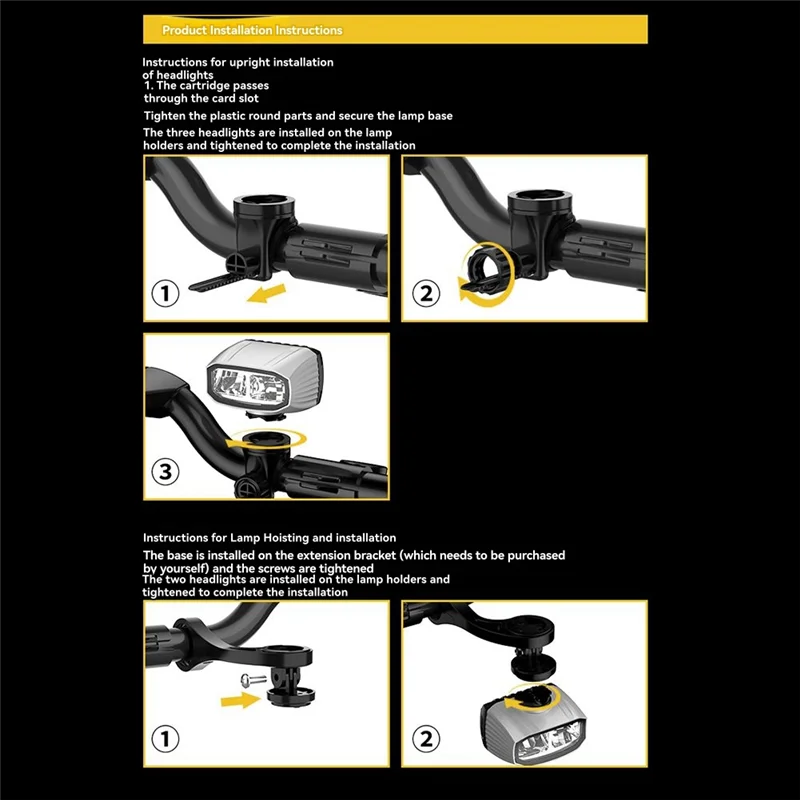 Product Installation Instructions

Instructions for upright installation of headlights
1. The cartridge passes through the card slot

Tighten the plastic round parts and secure the lamp base

The three headlights are installed on the lamp holders and tightened to complete the installation

①

②

③

Instructions for Lamp Hoisting and installation

The base is installed on the extension bracket (which needs to be purchased by yourself) and the screws are tightened
The two headlights are installed on the lamp holders and tightened to complete the installation

①

②