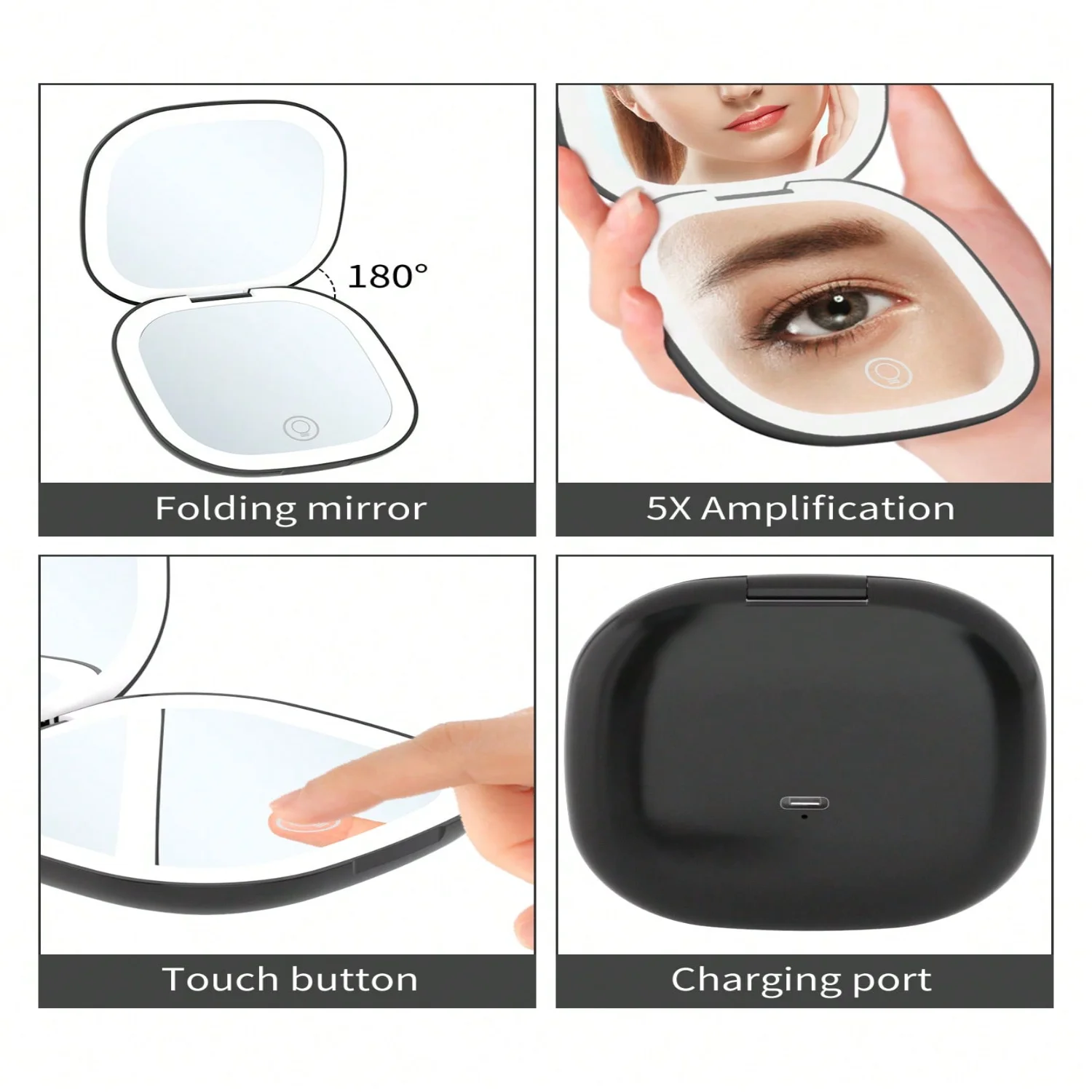 180°

Folding mirror

5X Amplification

Touch button

Charging port