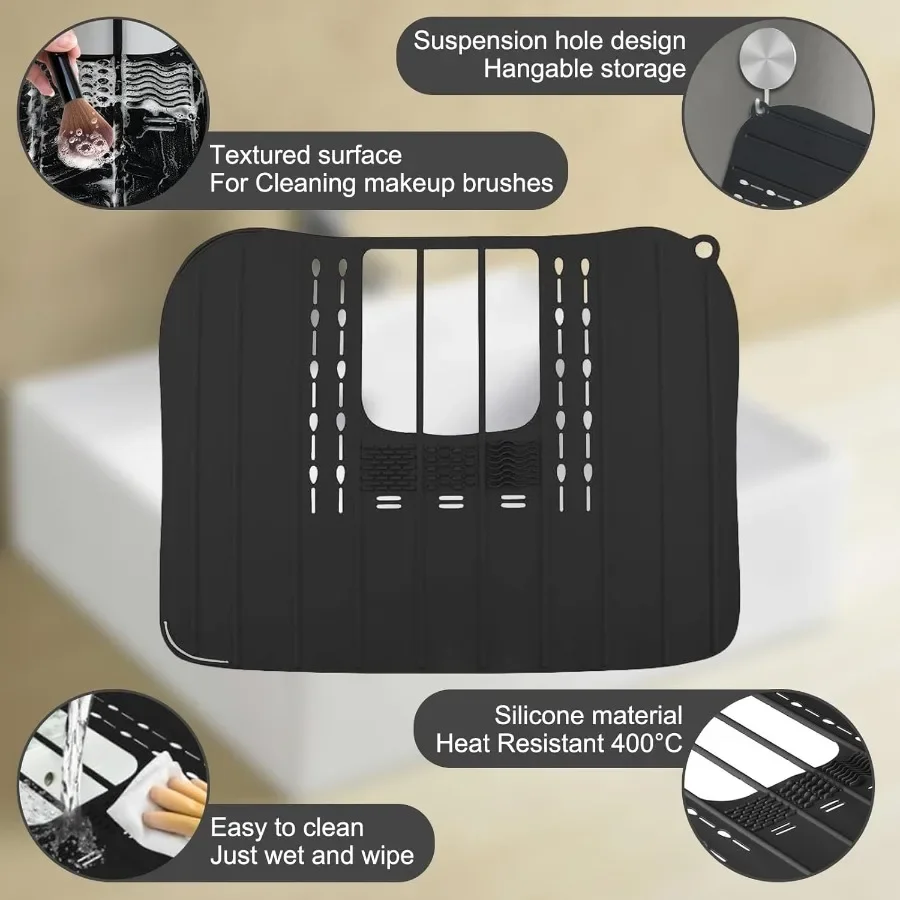 Suspension hole design
Hangable storage

Textured surface
For Cleaning makeup brushes

Silicone material
Heat Resistant 400°C

Easy to clean
Just wet and wipe