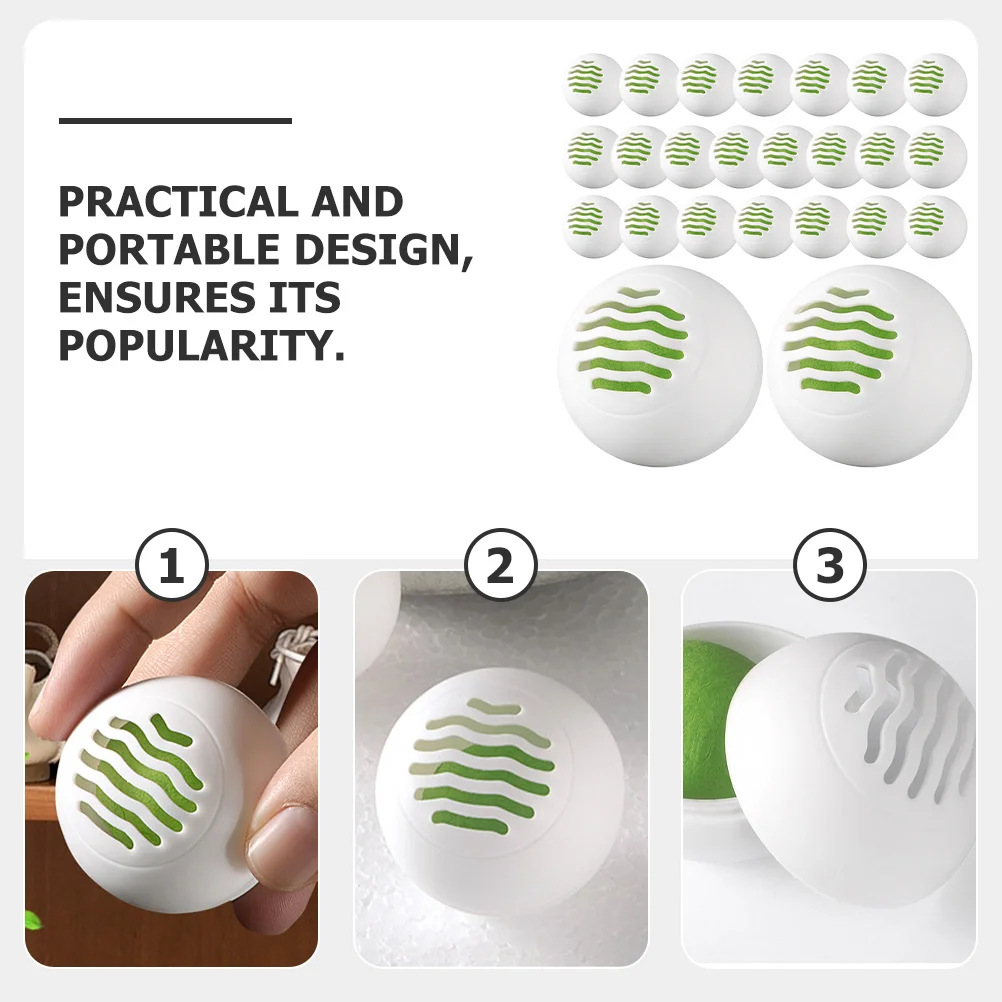 PRACTICAL AND PORTABLE DESIGN, ENSURES ITS POPULARITY.

1

2

3