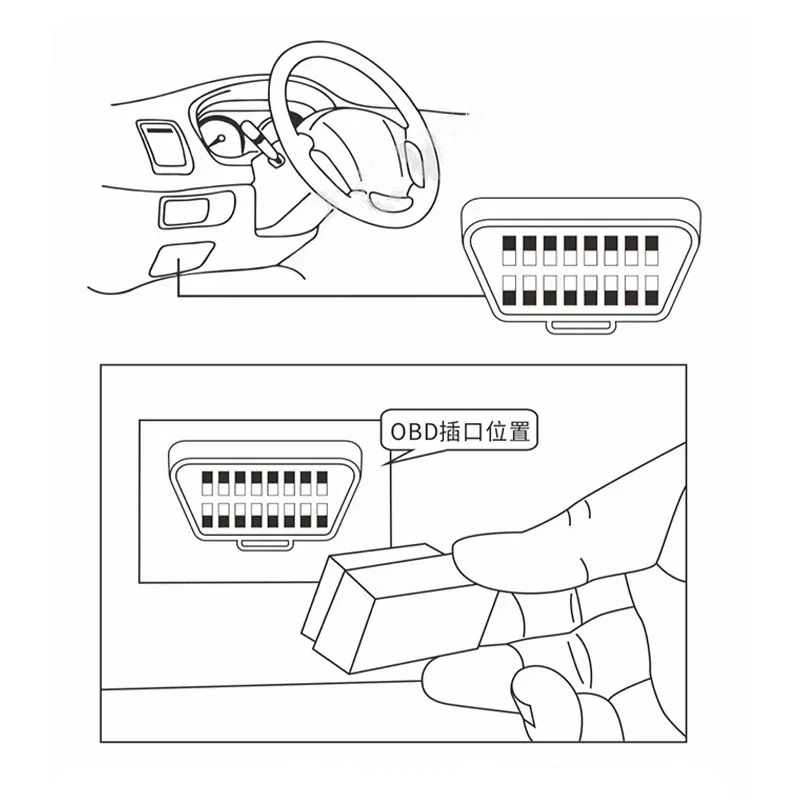 OBD插口位置