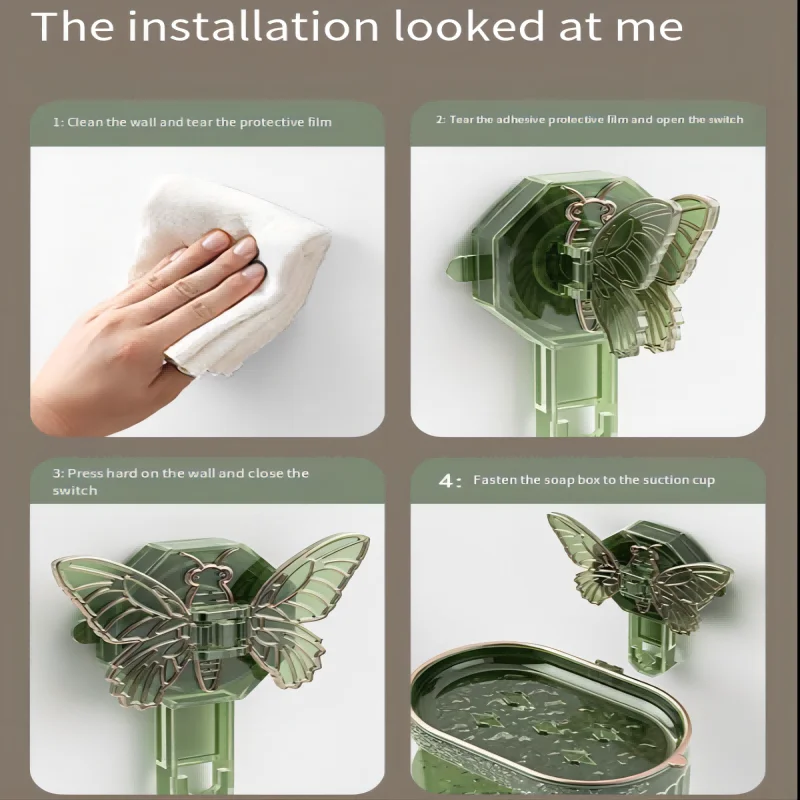 The installation looked at me

1: Clean the wall and tear the protective film

2: Tear the adhesive protective film and open the switch

3: Press hard on the wall and close the switch

4: Fasten the soap box to the suction cup