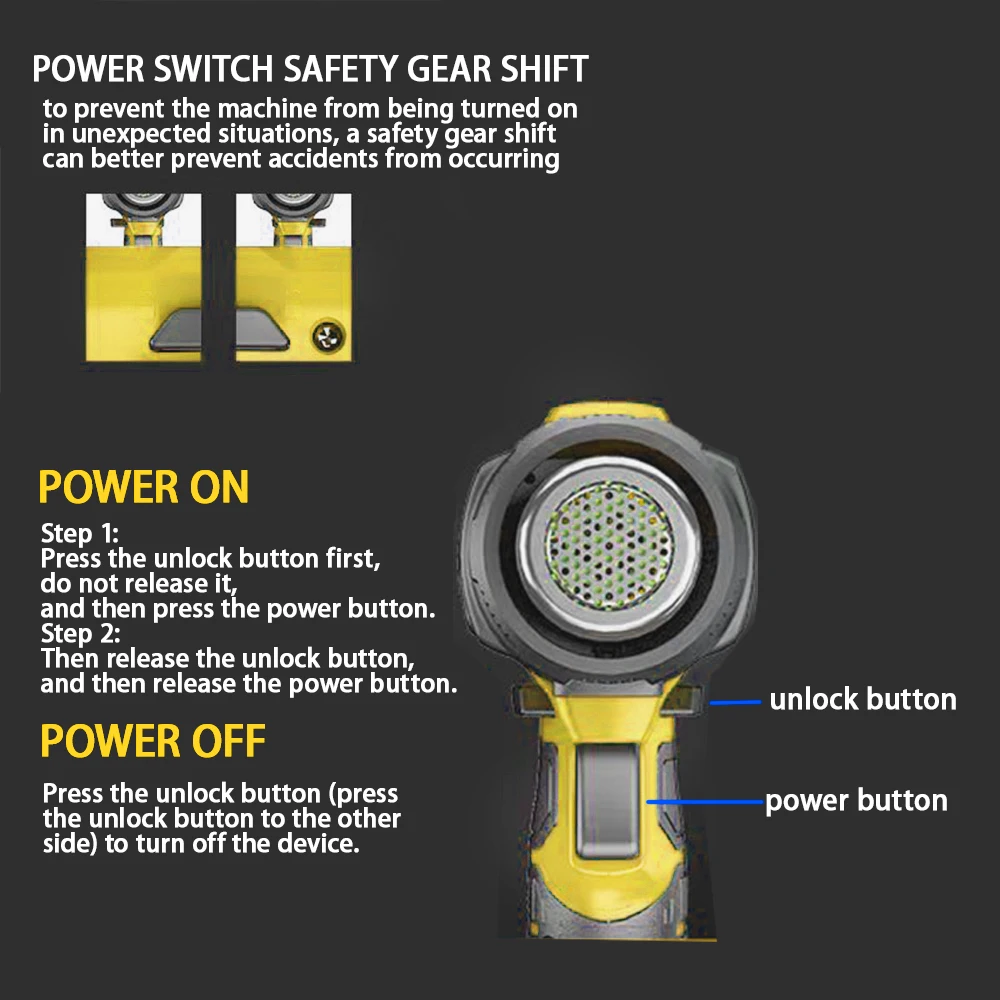 POWER SWITCH SAFETY GEAR SHIFT
to prevent the machine from being turned on in unexpected situations, a safety gear shift can better prevent accidents from occurring

POWER ON

Step 1:
Press the unlock button first, do not release it, and then press the power button.
Step 2:
Then release the unlock button, and then release the power button.

POWER OFF

Press the unlock button (press the unlock button to the other side) to turn off the device.

unlock button

power button