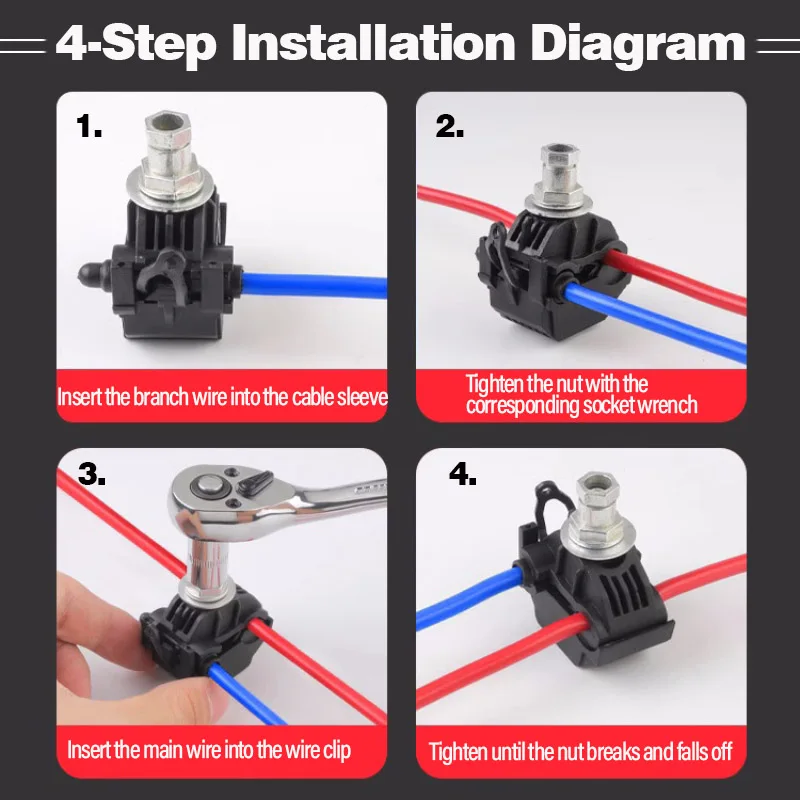 4-Step Installation Diagram

1.

Insert the branch wire into the cable sleeve

2.

Tighten the nut with the corresponding socket wrench

3.

Insert the main wire into the wire clip

4.

Tighten until the nut breaks and falls off