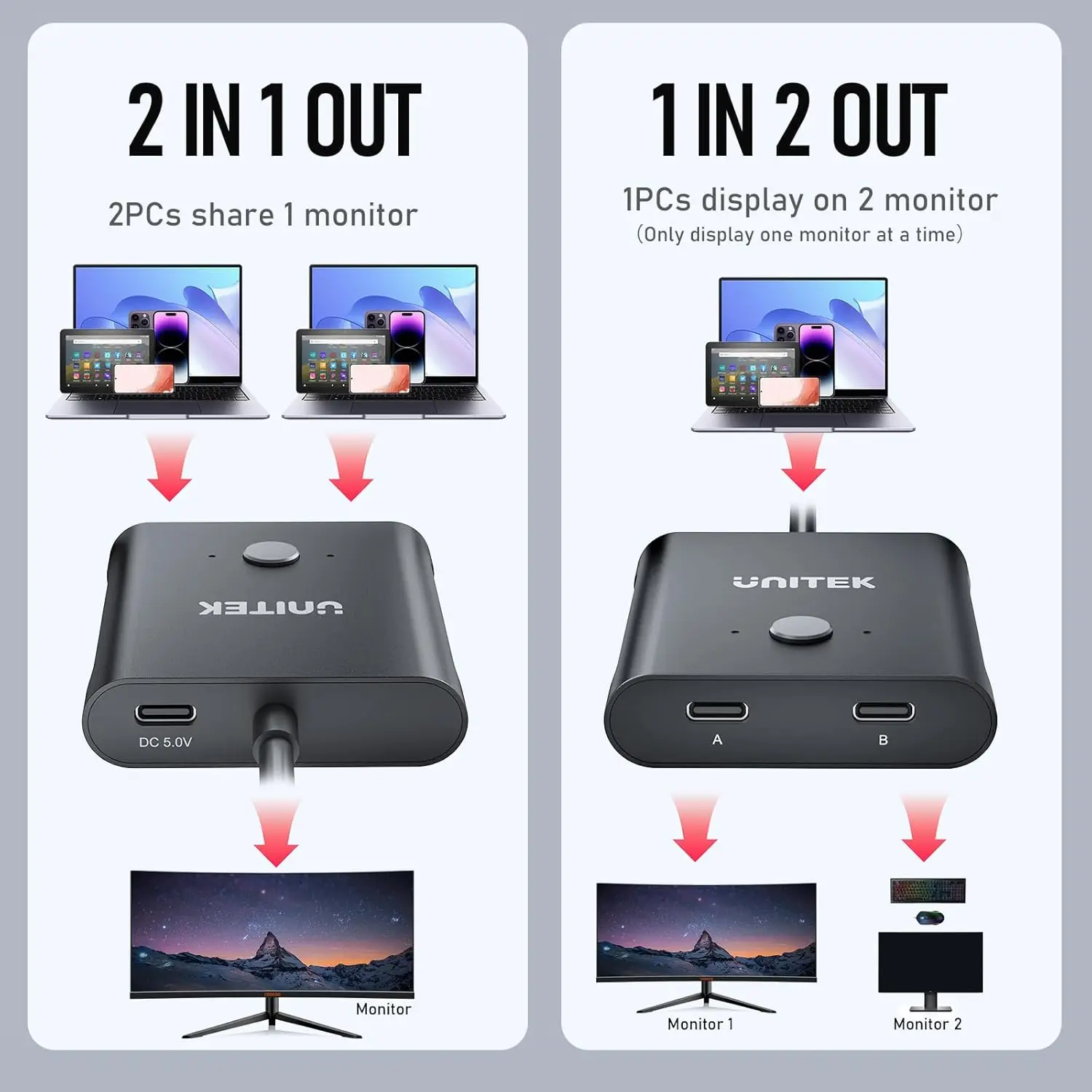 2 IN 1 OUT

2PCs share 1 monitor

UNITEK

DC 5.0V

Monitor

1 IN 2 OUT

1PCs display on 2 monitor
(Only display one monitor at a time)

UNITEK

A

B

Monitor 1

Monitor 2