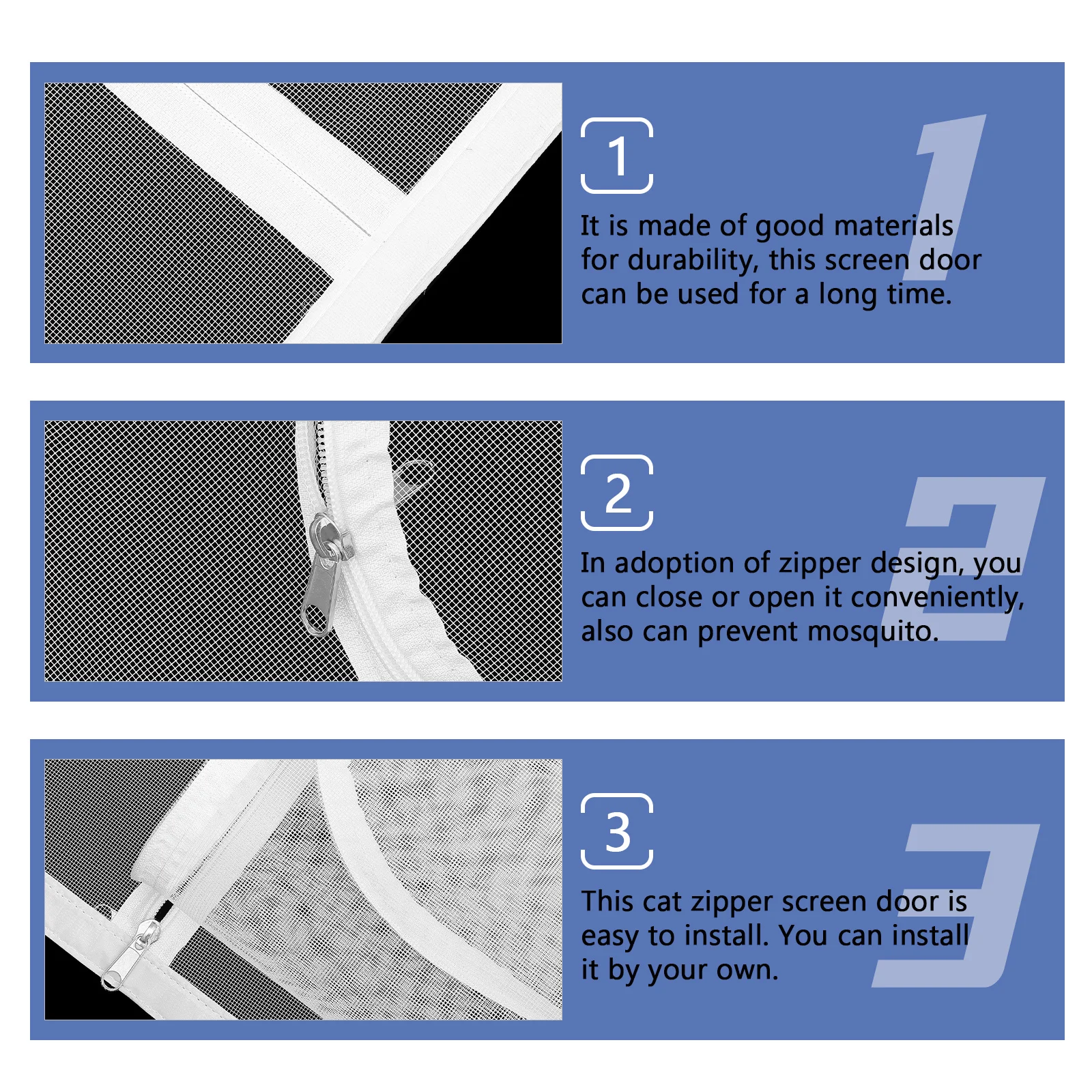 1
1
It is made of good materials for durability, this screen door can be used for a long time.

2
2
In adoption of zipper design, you can close or open it conveniently, also can prevent mosquito.

3
3
This cat zipper screen door is easy to install. You can install it by your own.