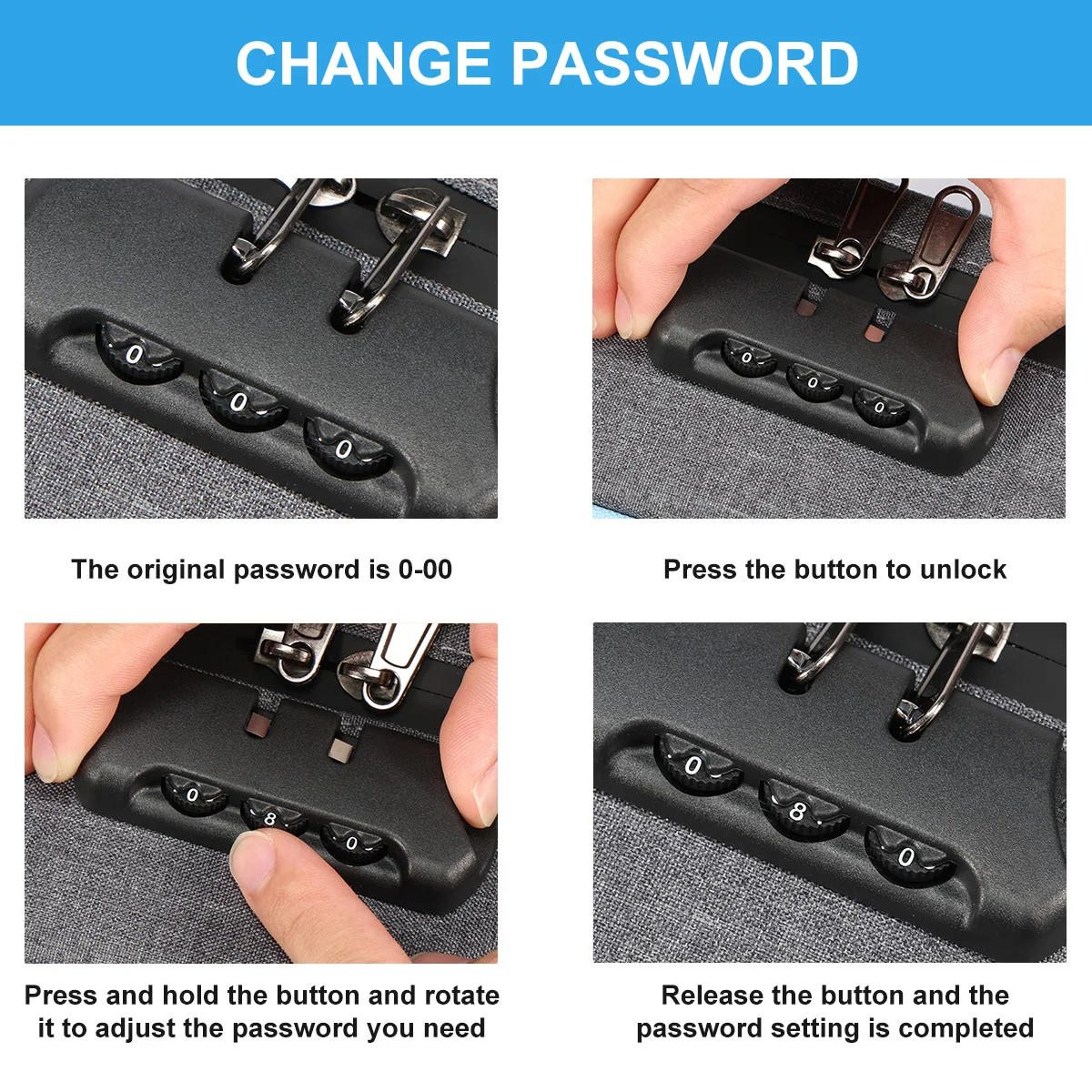 CHANGE PASSWORD

0 0 0

The original password is 0-00

0 0 0

Press the button to unlock

0 8 0

Press and hold the button and rotate it to adjust the password you need

0 8 0

Release the button and the password setting is completed