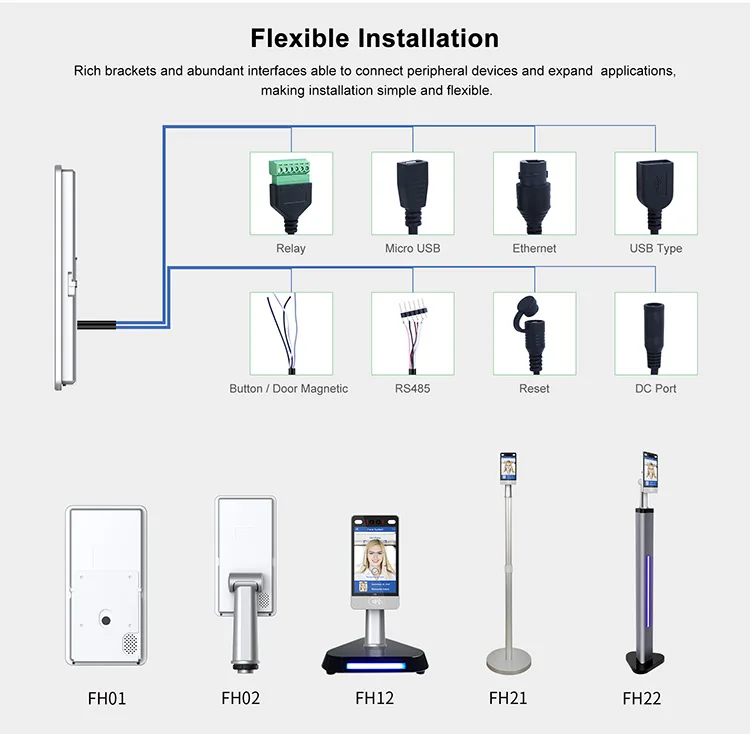 Flexible Installation

Rich brackets and abundant interfaces able to connect peripheral devices and expand applications, making installation simple and flexible.

Relay

Micro USB

Ethernet

USB Type

Button / Door Magnetic

RS485

Reset

DC Port

FH01

FH02

FH12

FH21

FH22