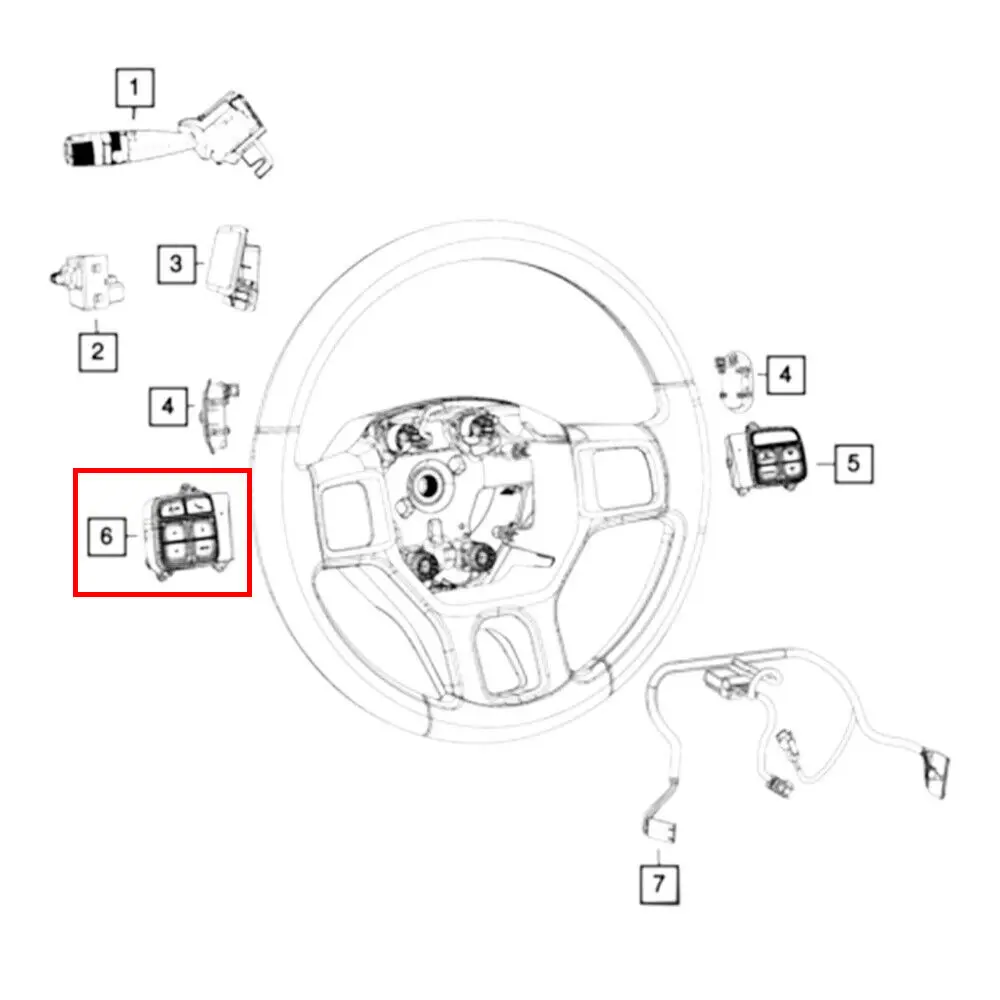 1
3
2
4
4
5
6
7