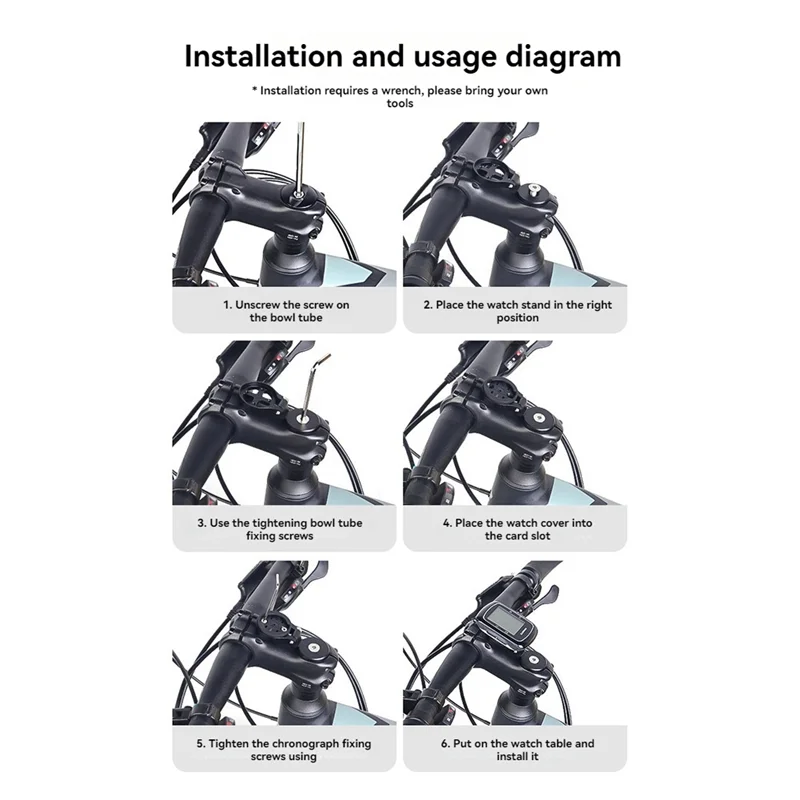 Installation and usage diagram

* Installation requires a wrench, please bring your own tools

1. Unscrew the screw on the bowl tube

2. Place the watch stand in the right position

3. Use the tightening bowl tube fixing screws

4. Place the watch cover into the card slot

5. Tighten the chronograph fixing screws using

6. Put on the watch table and install it