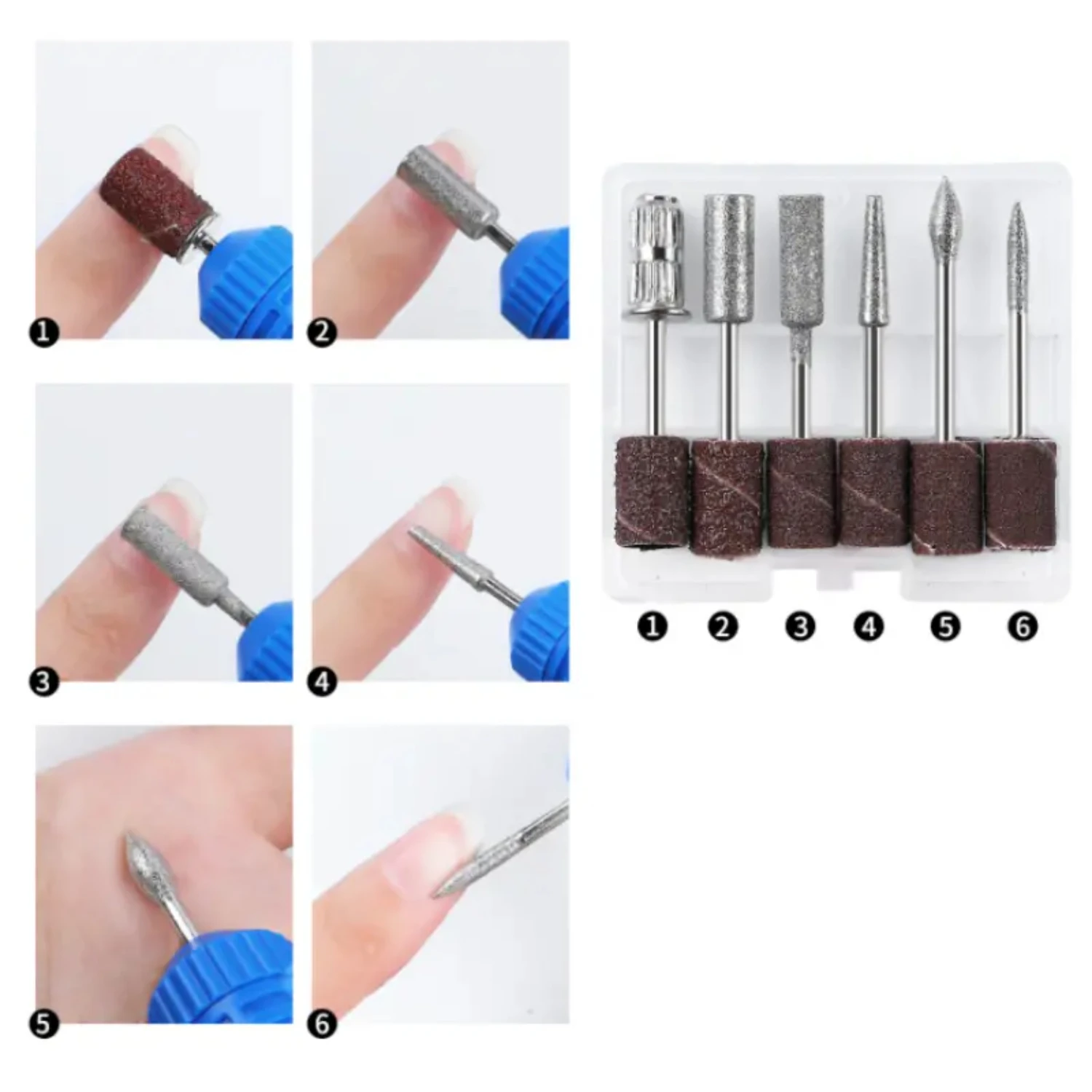 1 2
3 4
5 6

1 2 3 4 5 6