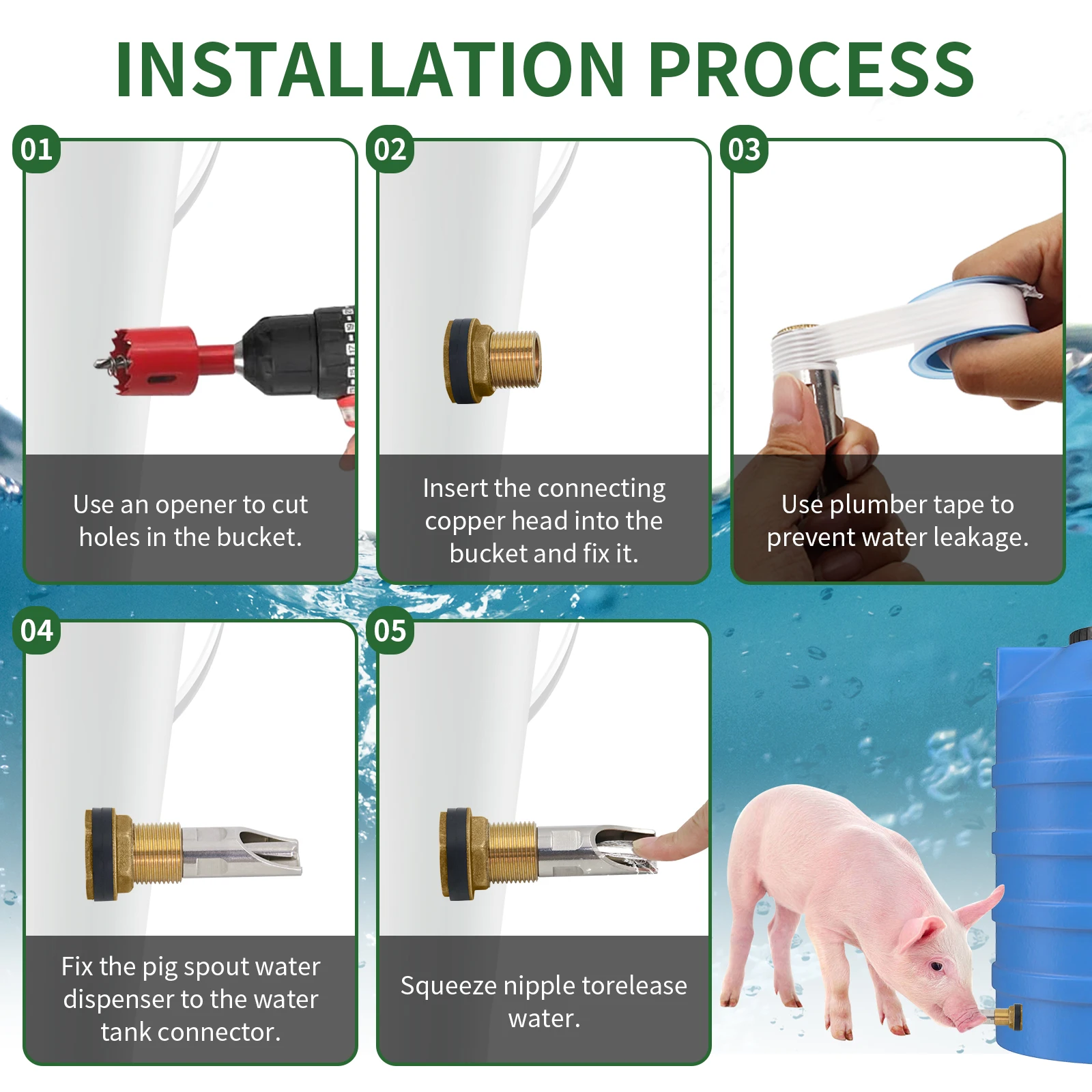 INSTALLATION PROCESS

01
Use an opener to cut holes in the bucket.

02
Insert the connecting copper head into the bucket and fix it.

03
Use plumber tape to prevent water leakage.

04
Fix the pig spout water dispenser to the water tank connector.

05
Squeeze nipple torelease water.