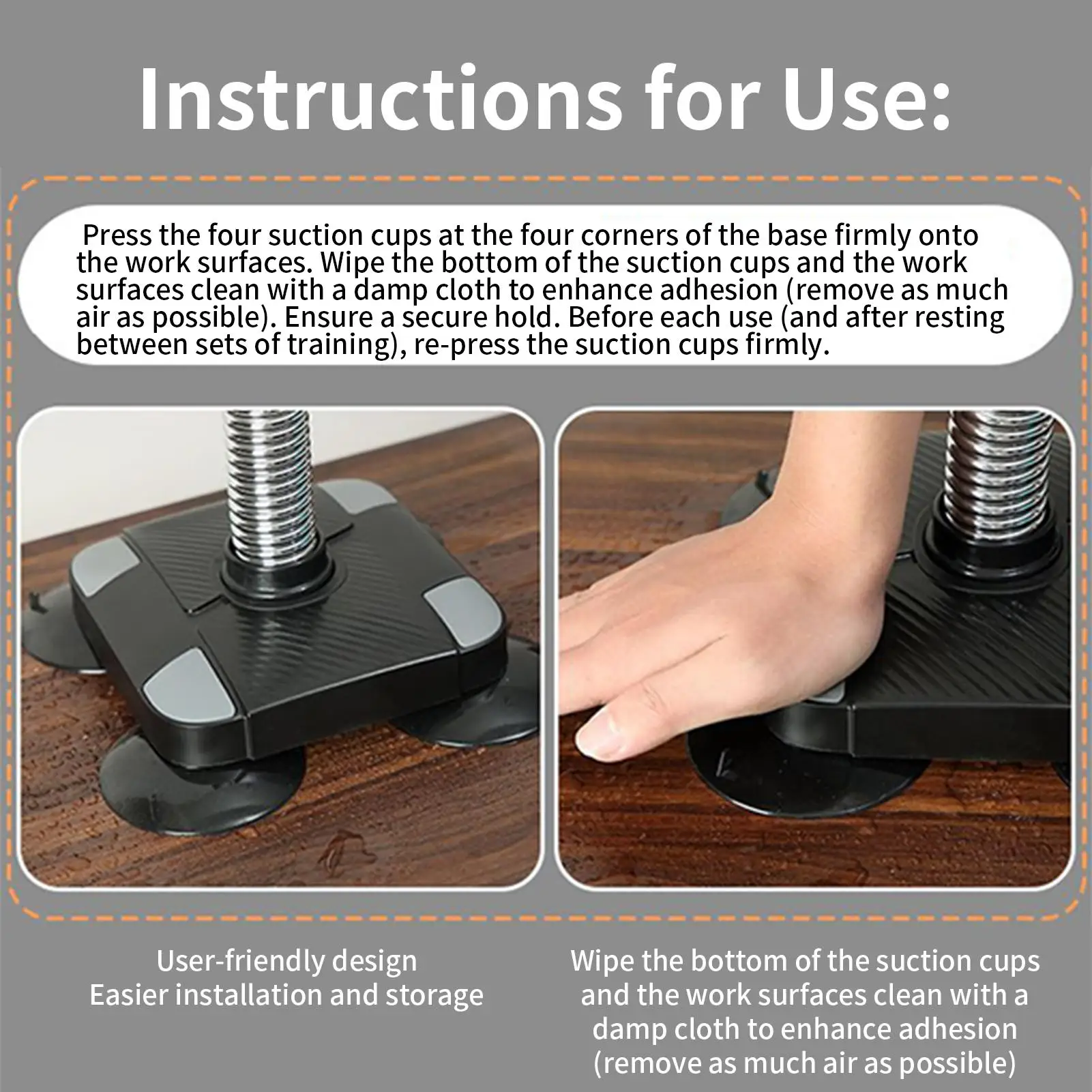 Instructions for Use:

Press the four suction cups at the four corners of the base firmly onto the work surfaces. Wipe the bottom of the suction cups and the work surfaces clean with a damp cloth to enhance adhesion (remove as much air as possible). Ensure a secure hold. Before each use (and after resting between sets of training), re-press the suction cups firmly.

User-friendly design
Easier installation and storage

Wipe the bottom of the suction cups and the work surfaces clean with a damp cloth to enhance adhesion (remove as much air as possible)