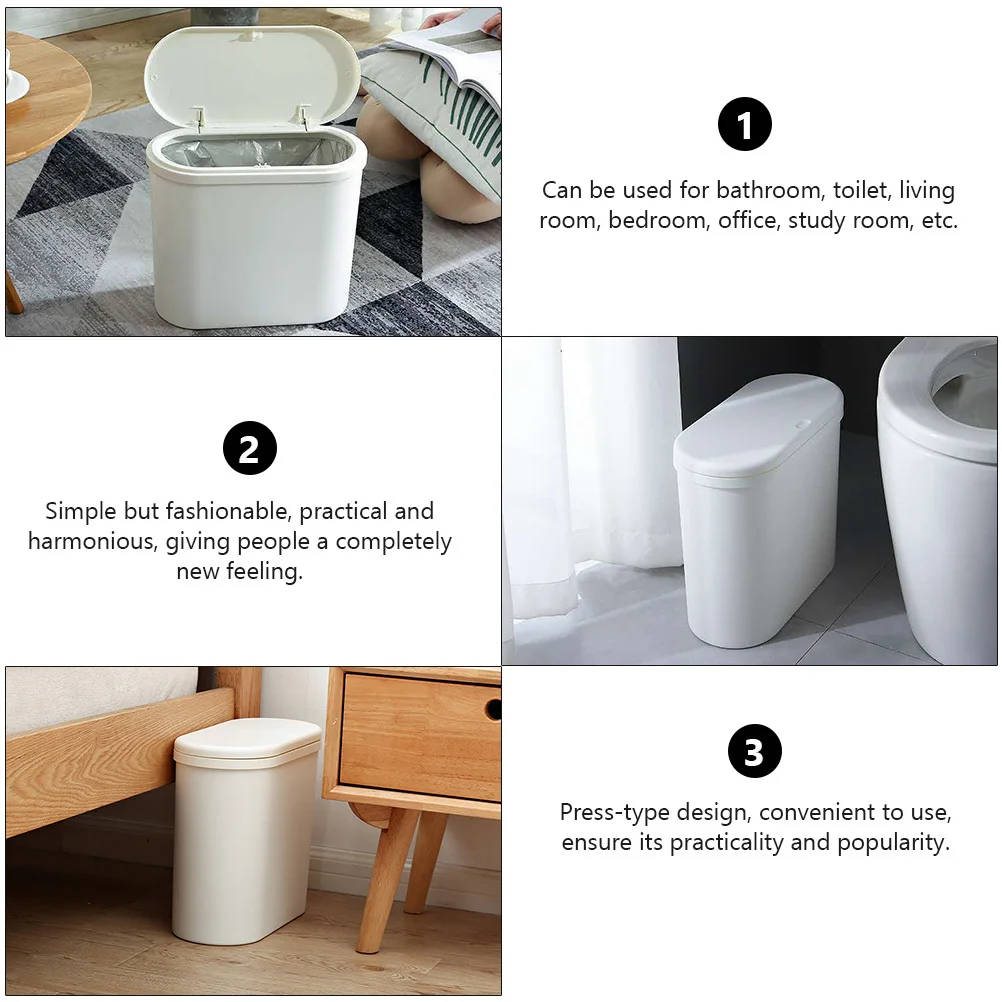 1

Can be used for bathroom, toilet, living room, bedroom, office, study room, etc.

2

Simple but fashionable, practical and harmonious, giving people a completely new feeling.

3

Press-type design, convenient to use, ensure its practicality and popularity.